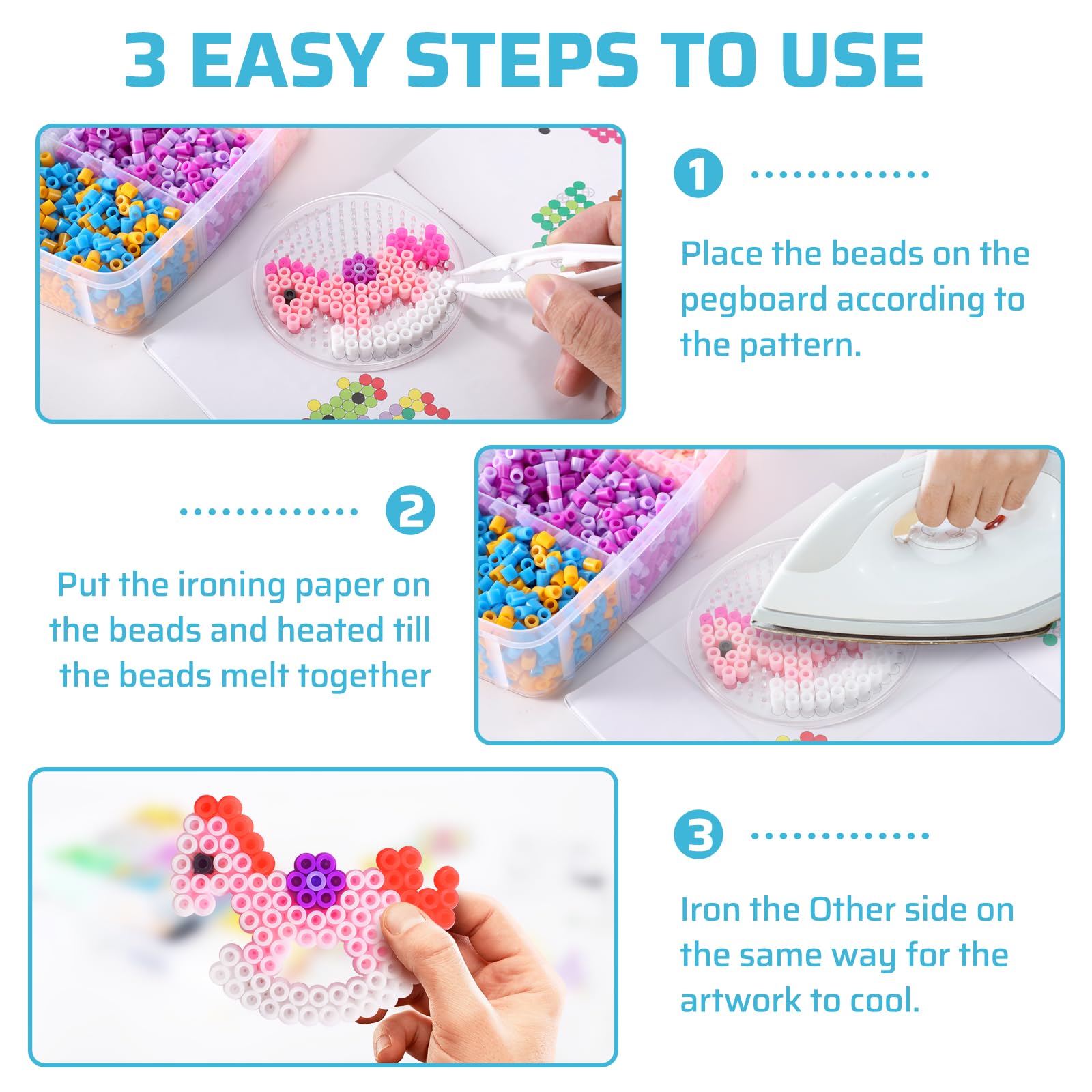 3 EASY STEPS TO USE

1

Place the beads on the pegboard according to the pattern.

2

Put the ironing paper on the beads and heated till the beads melt together

3

Iron the Other side on the same way for the artwork to cool.