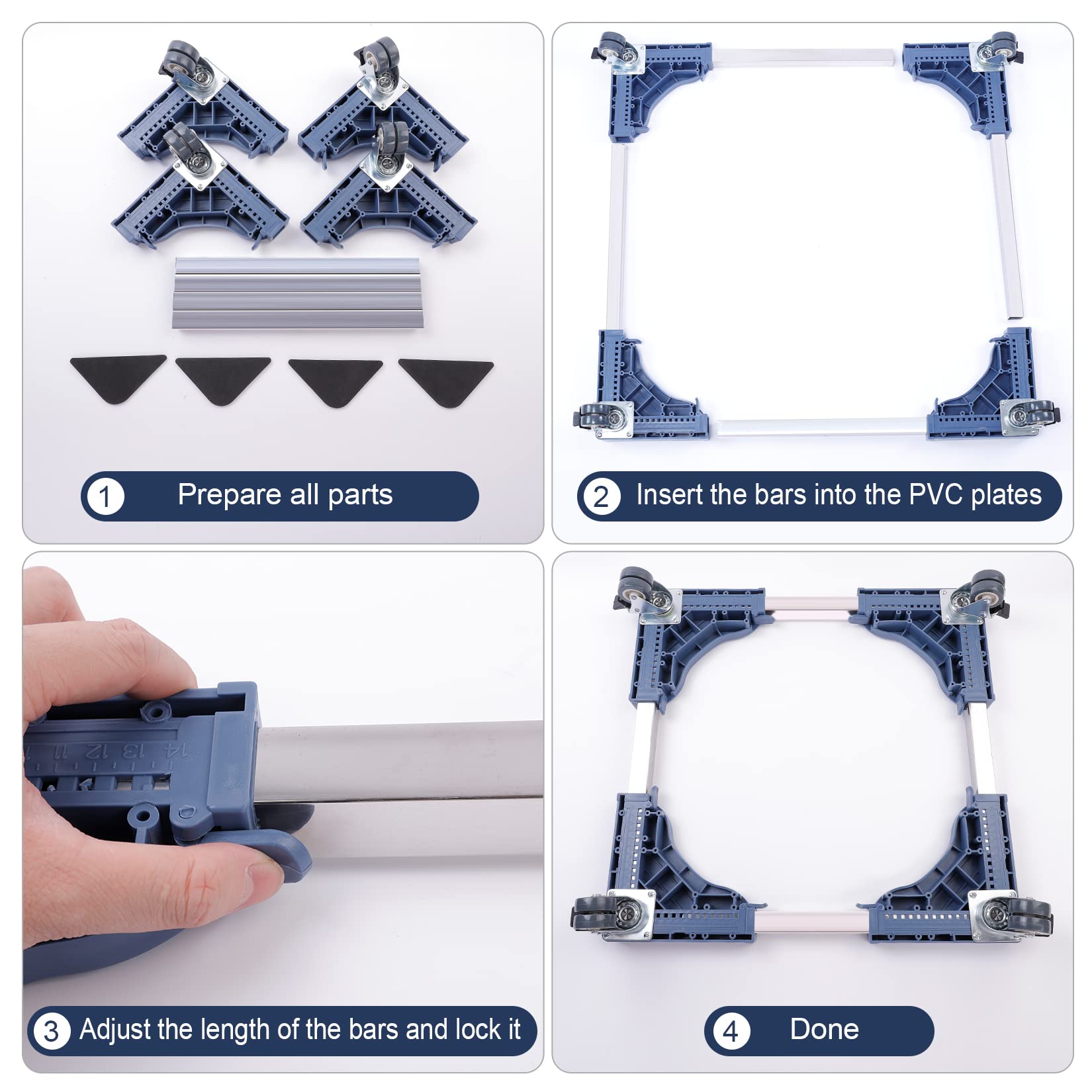 1 Prepare all parts

2 Insert the bars into the PVC plates

11 12 13 14

3 Adjust the length of the bars and lock it

4 Done