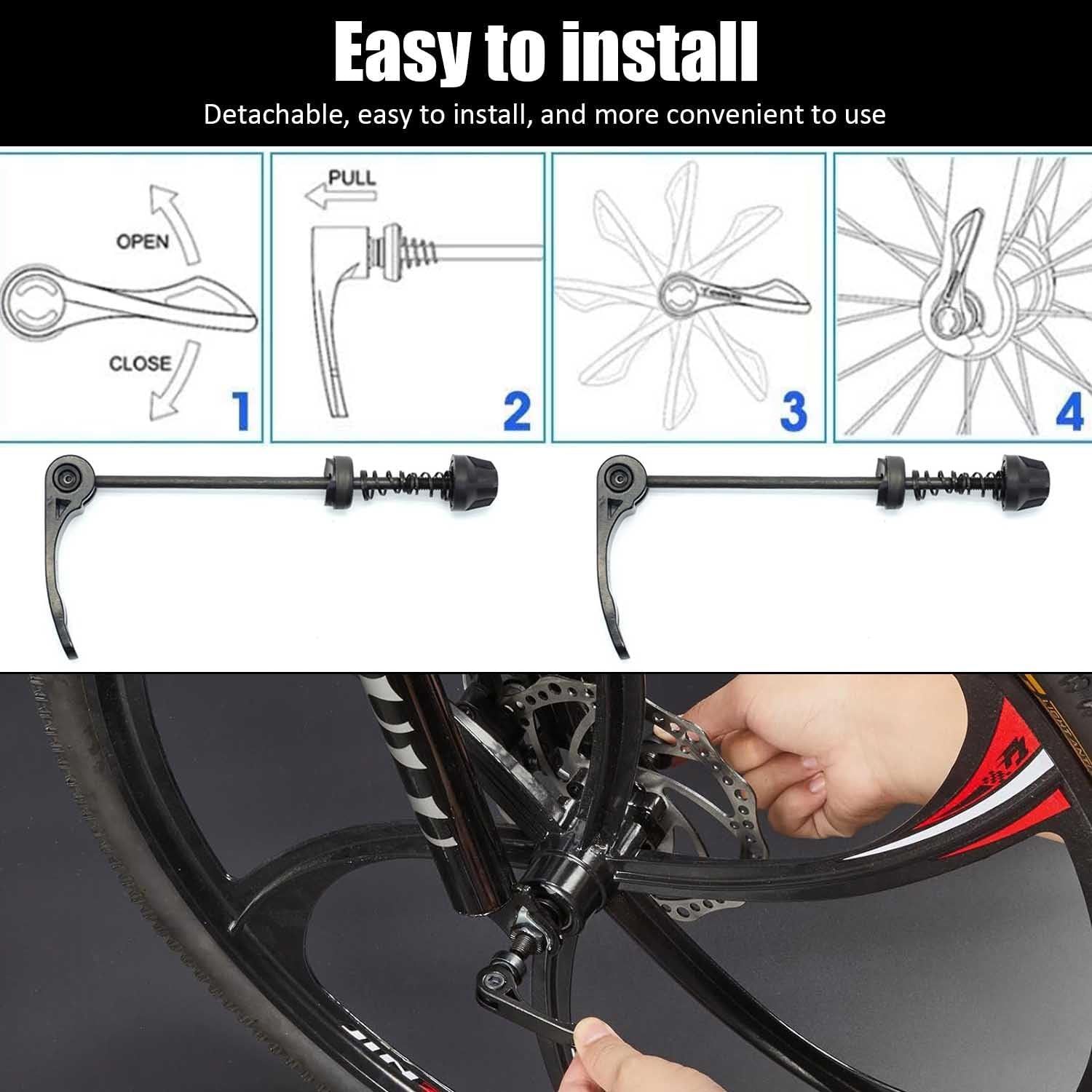 Easy to install

Detachable, easy to install, and more convenient to use

OPEN

CLOSE

1

PULL

2

3

4