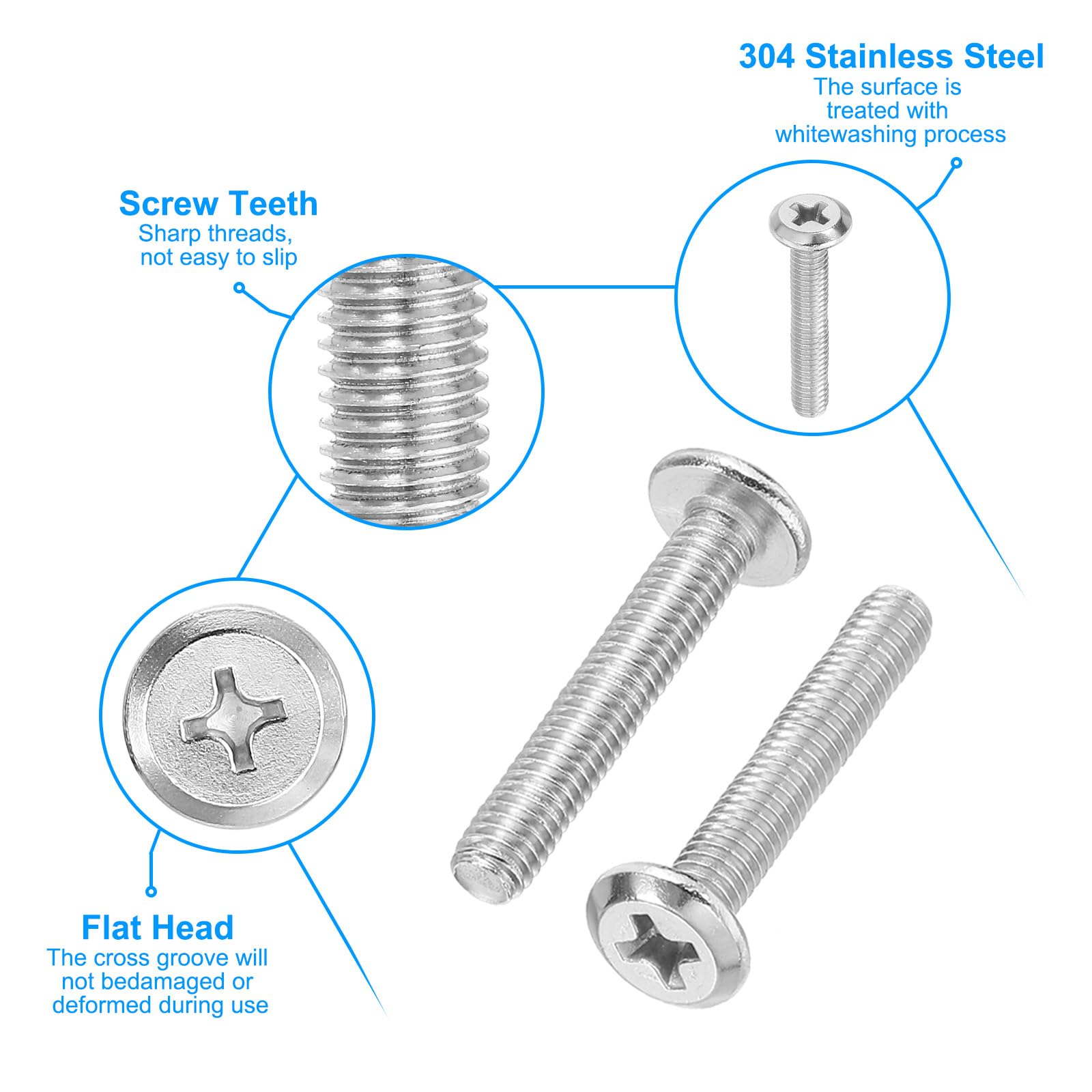 304 Stainless Steel
The surface is treated with whitewashing process

Screw Teeth
Sharp threads, not easy to slip

Flat Head
The cross groove will not bedamaged or deformed during use