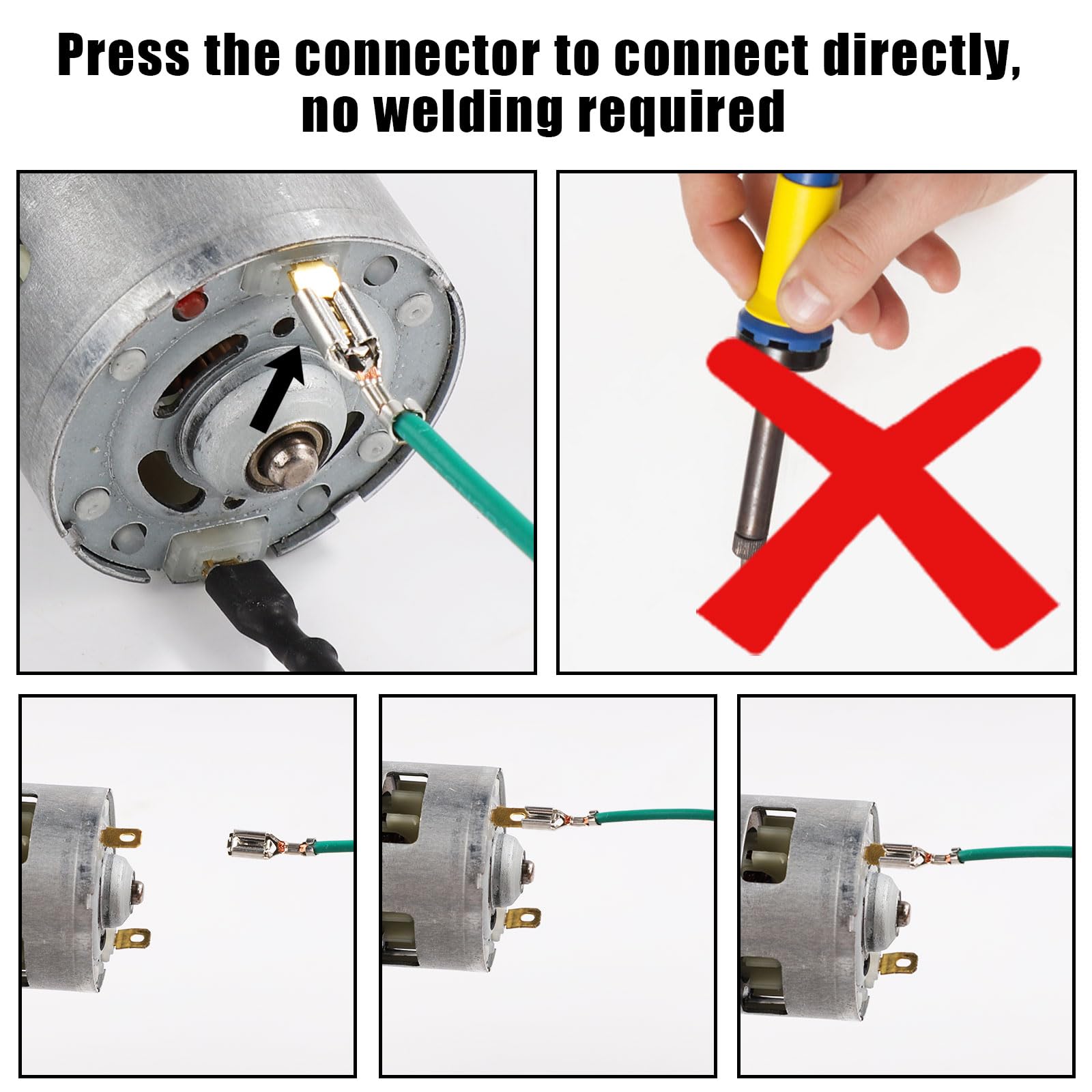 Press the connector to connect directly, no welding required