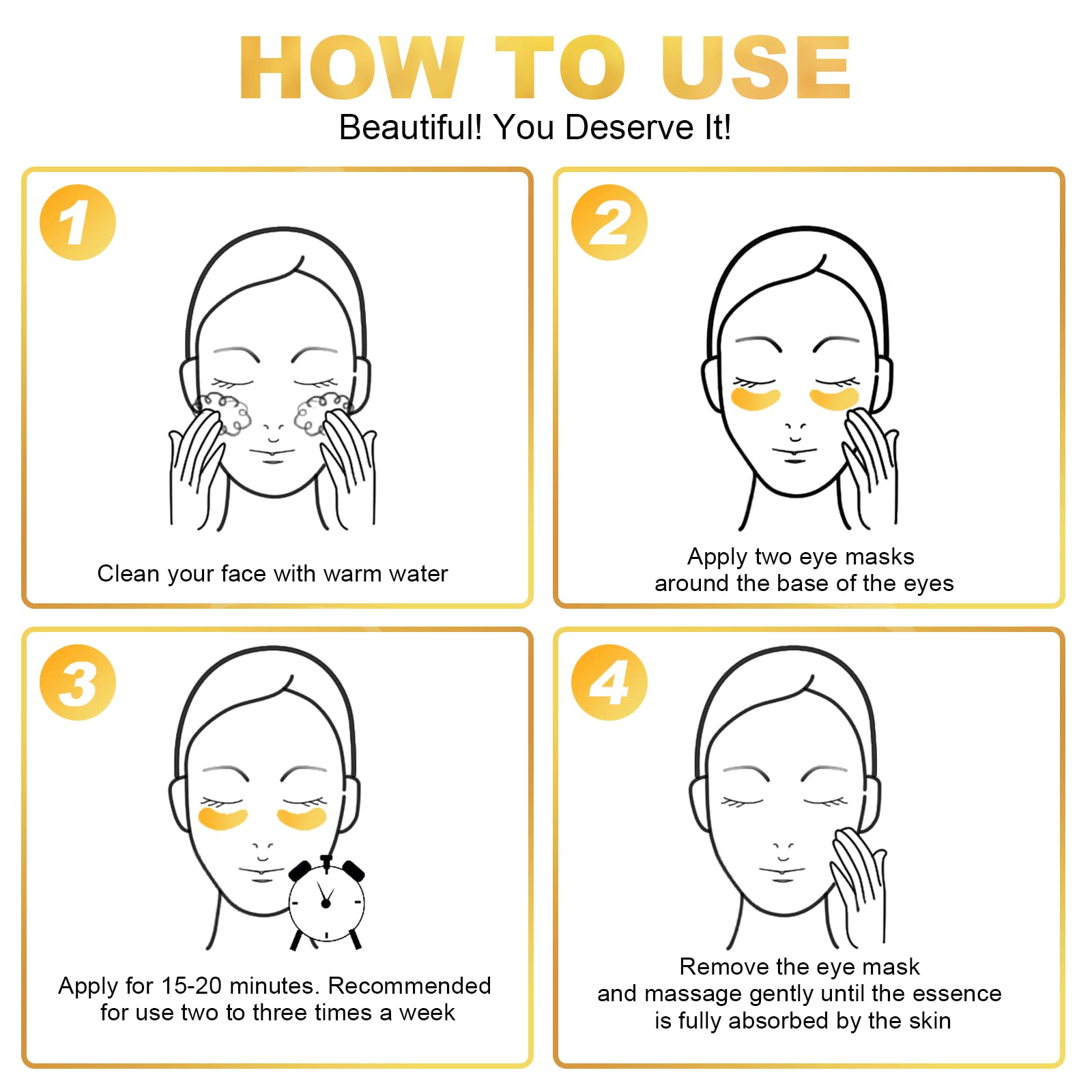 HOW TO USE

Beautiful! You Deserve It!

1

Clean your face with warm water

2

Apply two eye masks around the base of the eyes

3

Apply for 15-20 minutes. Recommended for use two to three times a week

4

Remove the eye mask and massage gently until the essence is fully absorbed by the skin