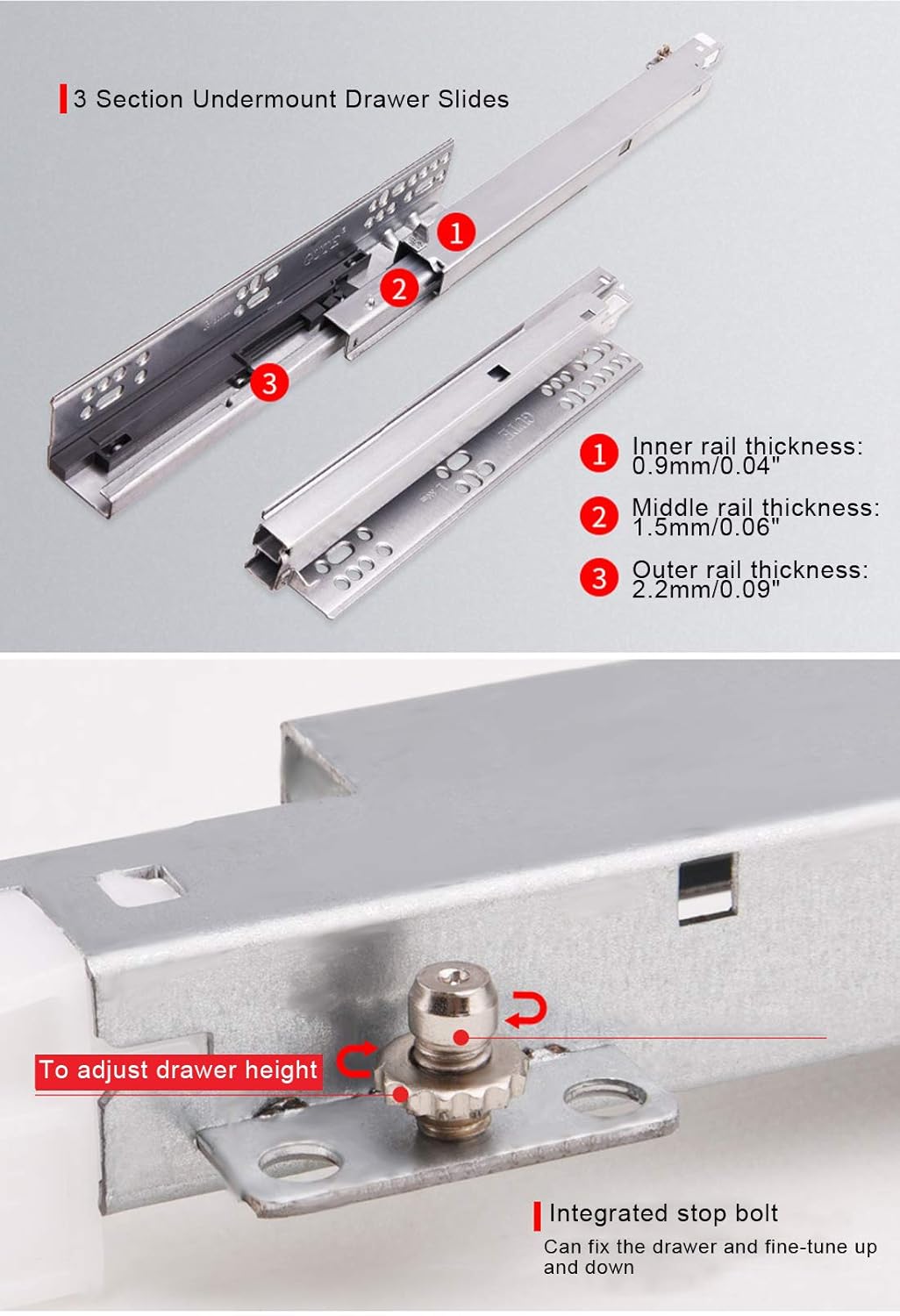 3 Section Undermount Drawer Slides

1

2

3

1 Inner rail thickness: 0.9mm/0.04"

2 Middle rail thickness: 1.5mm/0.06"

3 Outer rail thickness: 2.2mm/0.09"

To adjust drawer height

Integrated stop bolt

Can fix the drawer and fine-tune up and down