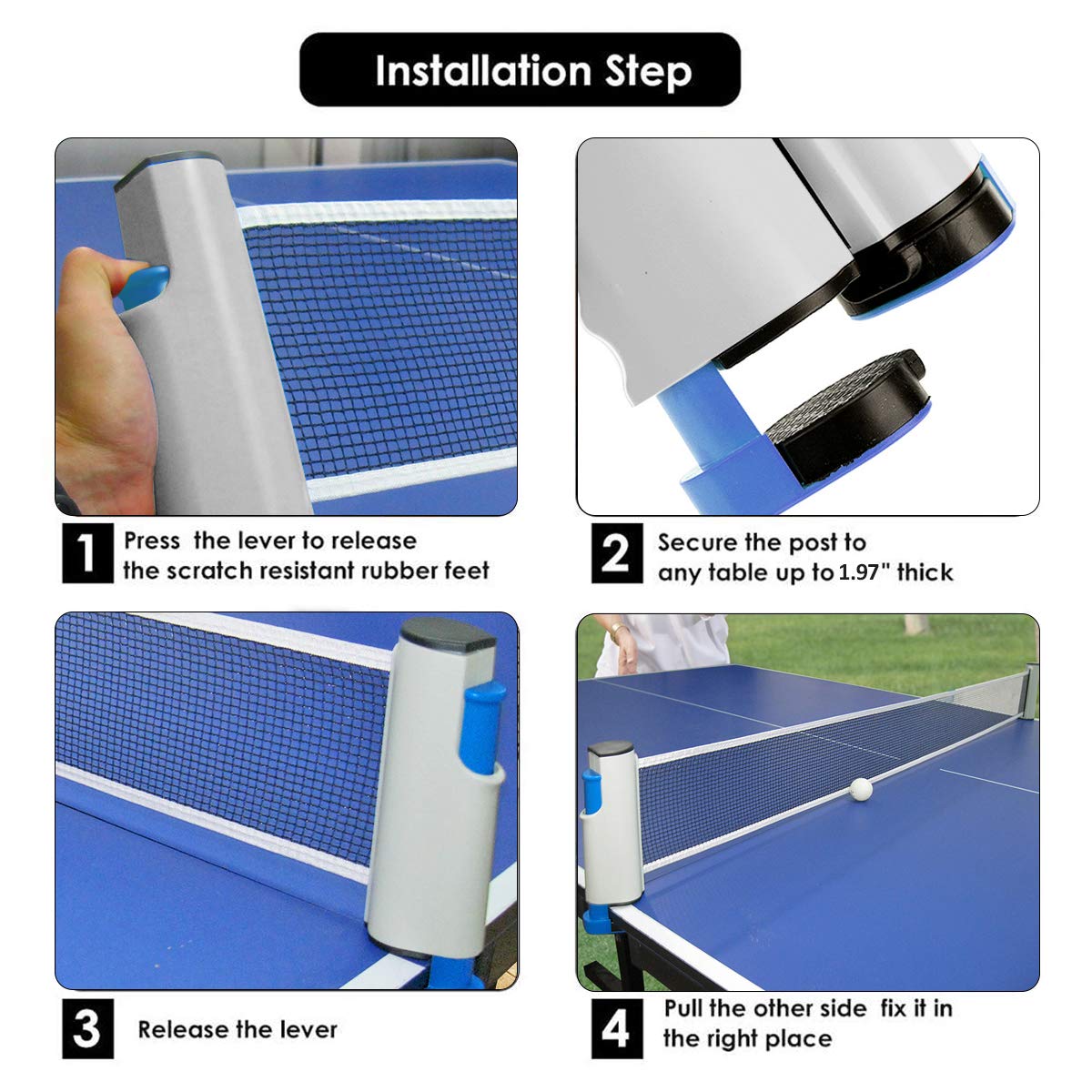 Installation Step

1 Press the lever to release the scratch resistant rubber feet

2 Secure the post to any table up to 1.97" thick

3 Release the lever

4 Pull the other side fix it in the right place