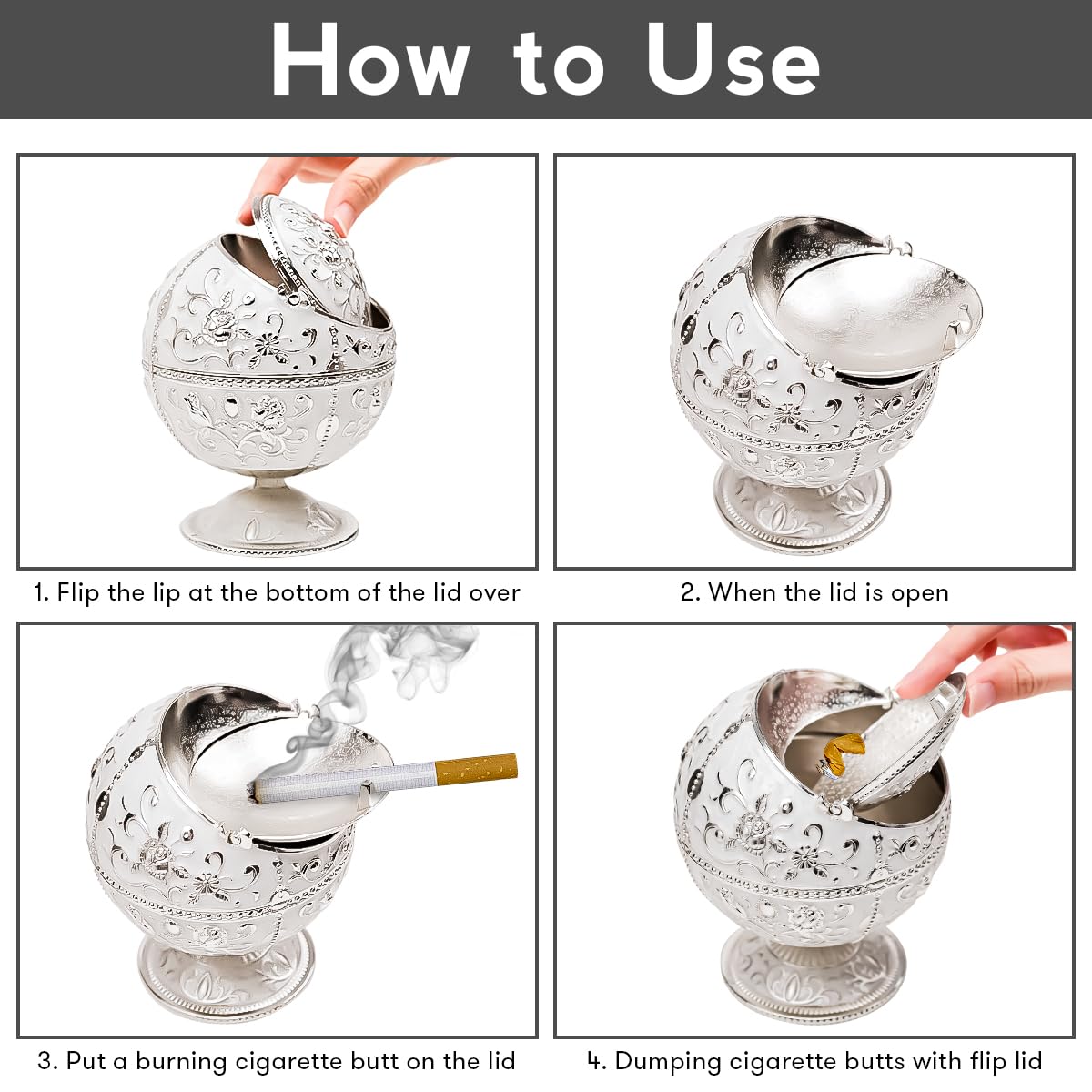 How to Use

1. Flip the lip at the bottom of the lid over

2. When the lid is open

3. Put a burning cigarette butt on the lid

4. Dumping cigarette butts with flip lid