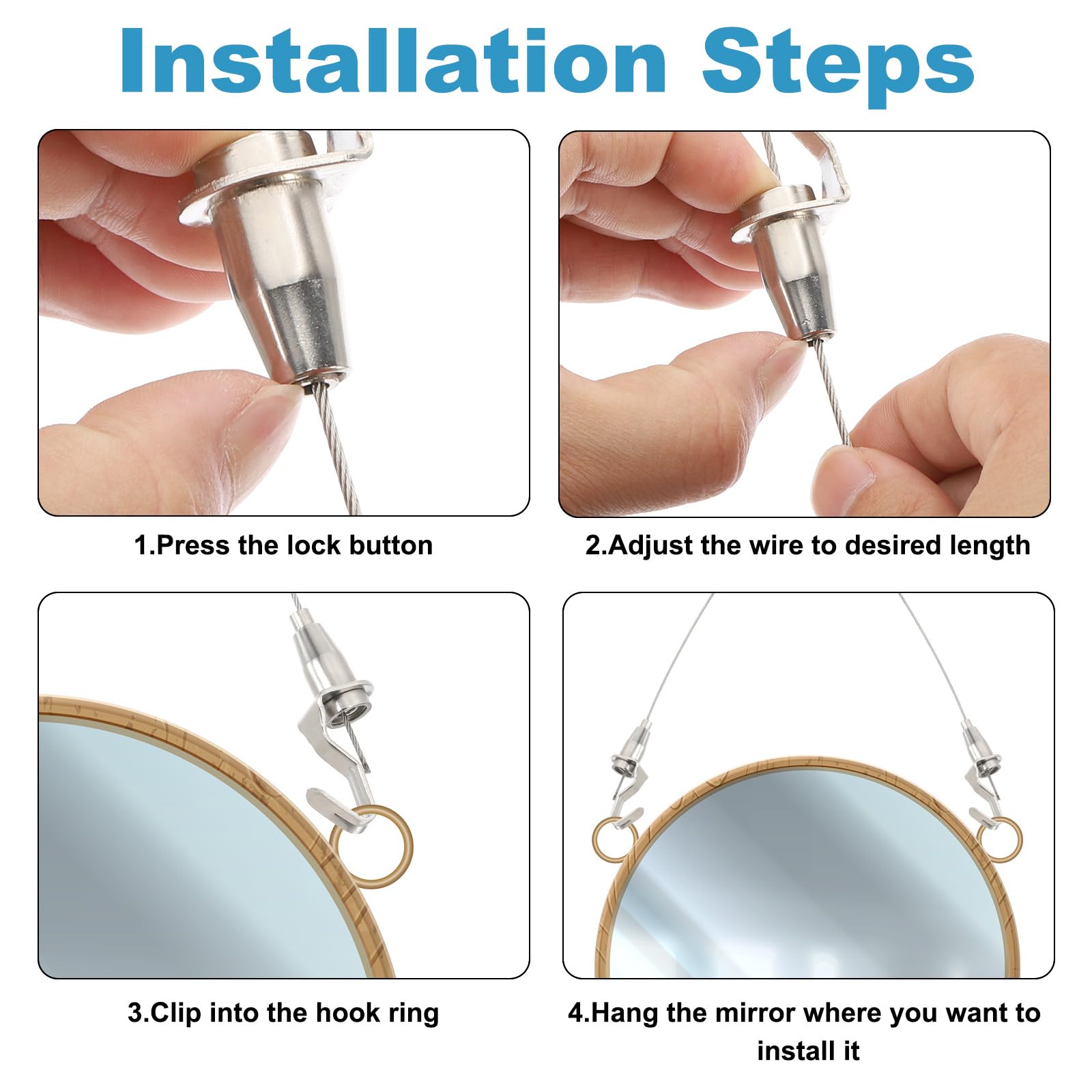 Installation Steps

1.Press the lock button

2.Adjust the wire to desired length

3.Clip into the hook ring

4.Hang the mirror where you want to install it