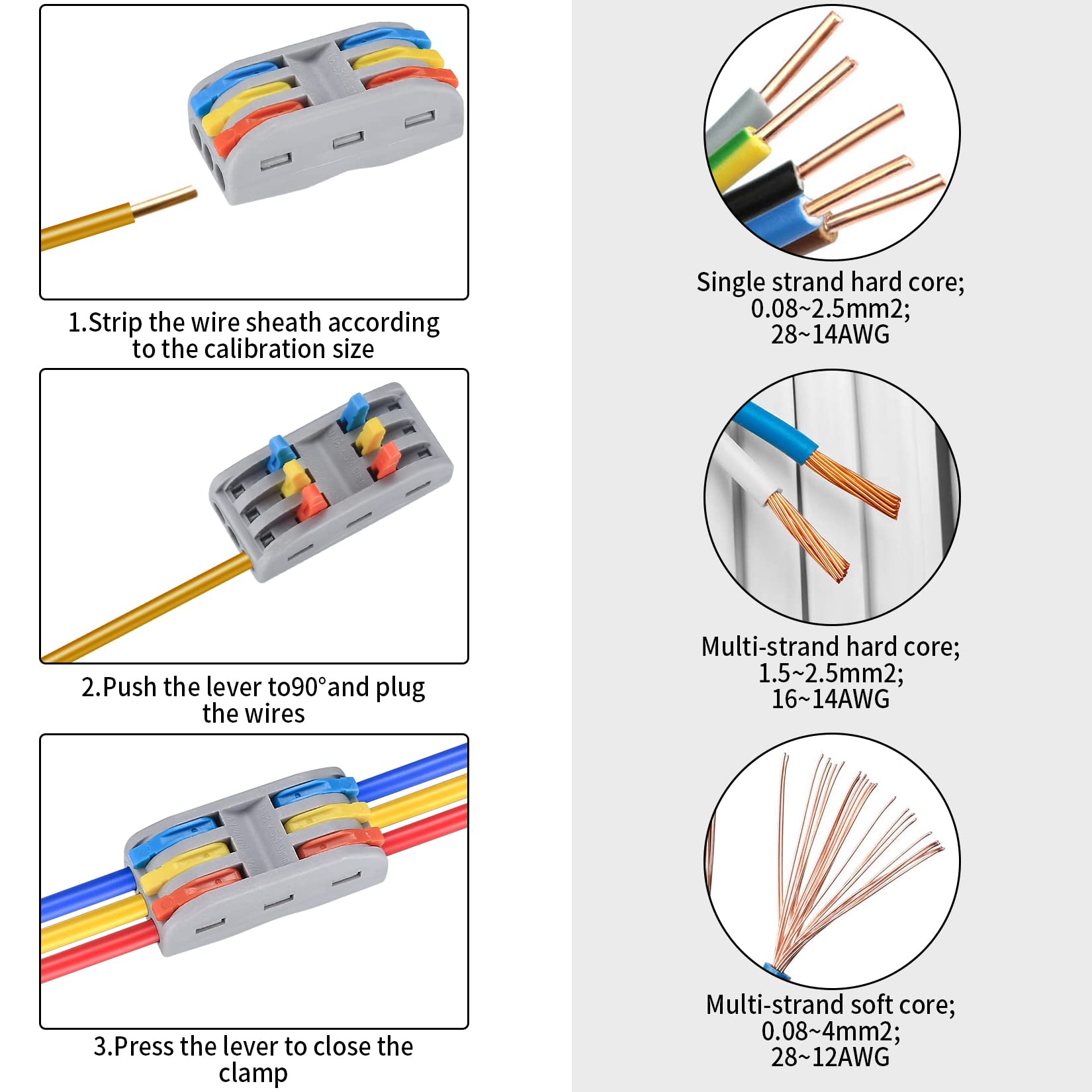 1.Strip the wire sheath according to the calibration size

2.Push the lever to90°and plug the wires

3.Press the lever to close the clamp

Single strand hard core;
0.08~2.5mm2;
28~14AWG

Multi-strand hard core;
1.5~2.5mm2;
16~14AWG

Multi-strand soft core;
0.08~4mm2;
28~12AWG