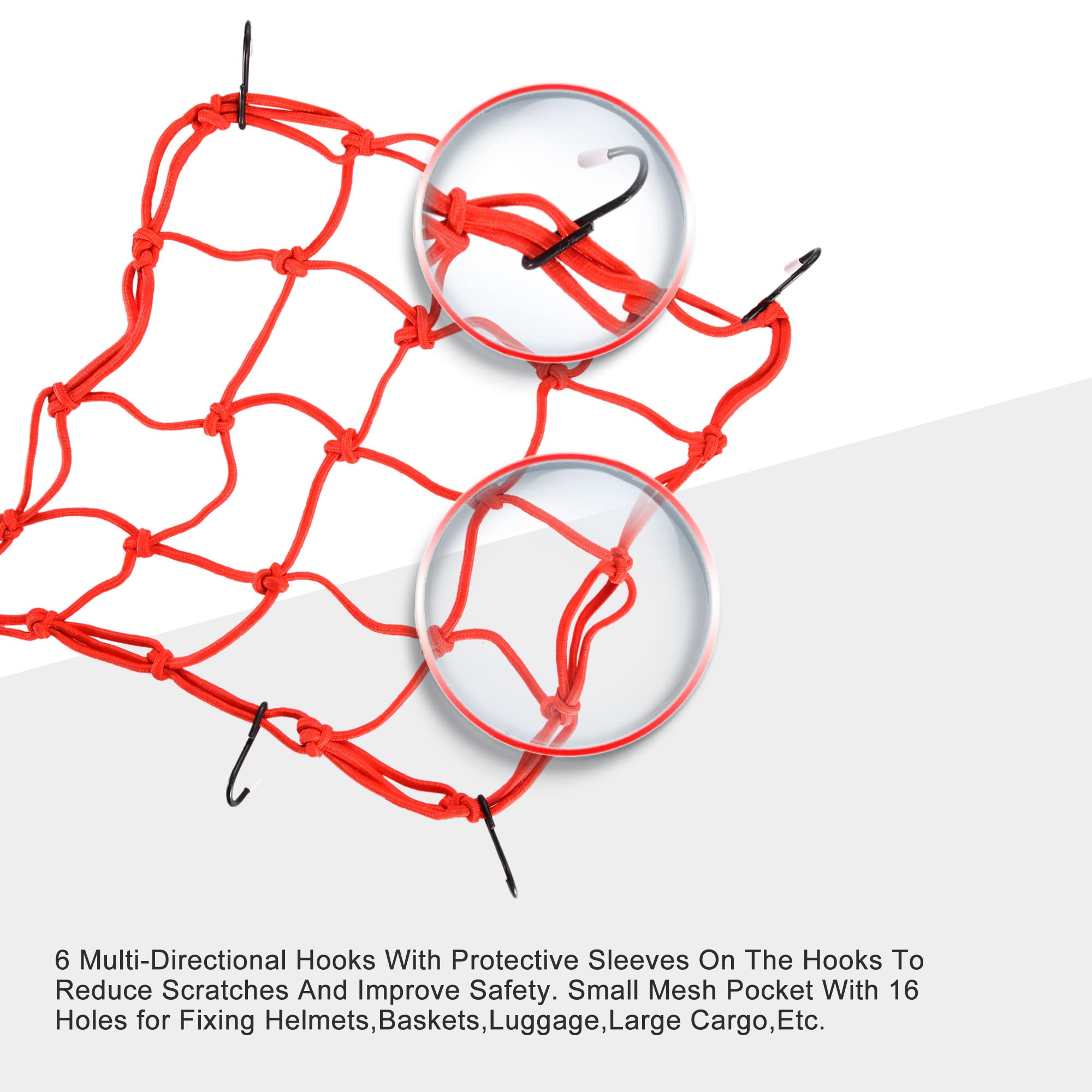 6 Multi-Directional Hooks With Protective Sleeves On The Hooks To Reduce Scratches And Improve Safety. Small Mesh Pocket With 16 Holes for Fixing Helmets,Baskets,Luggage,Large Cargo,Etc.