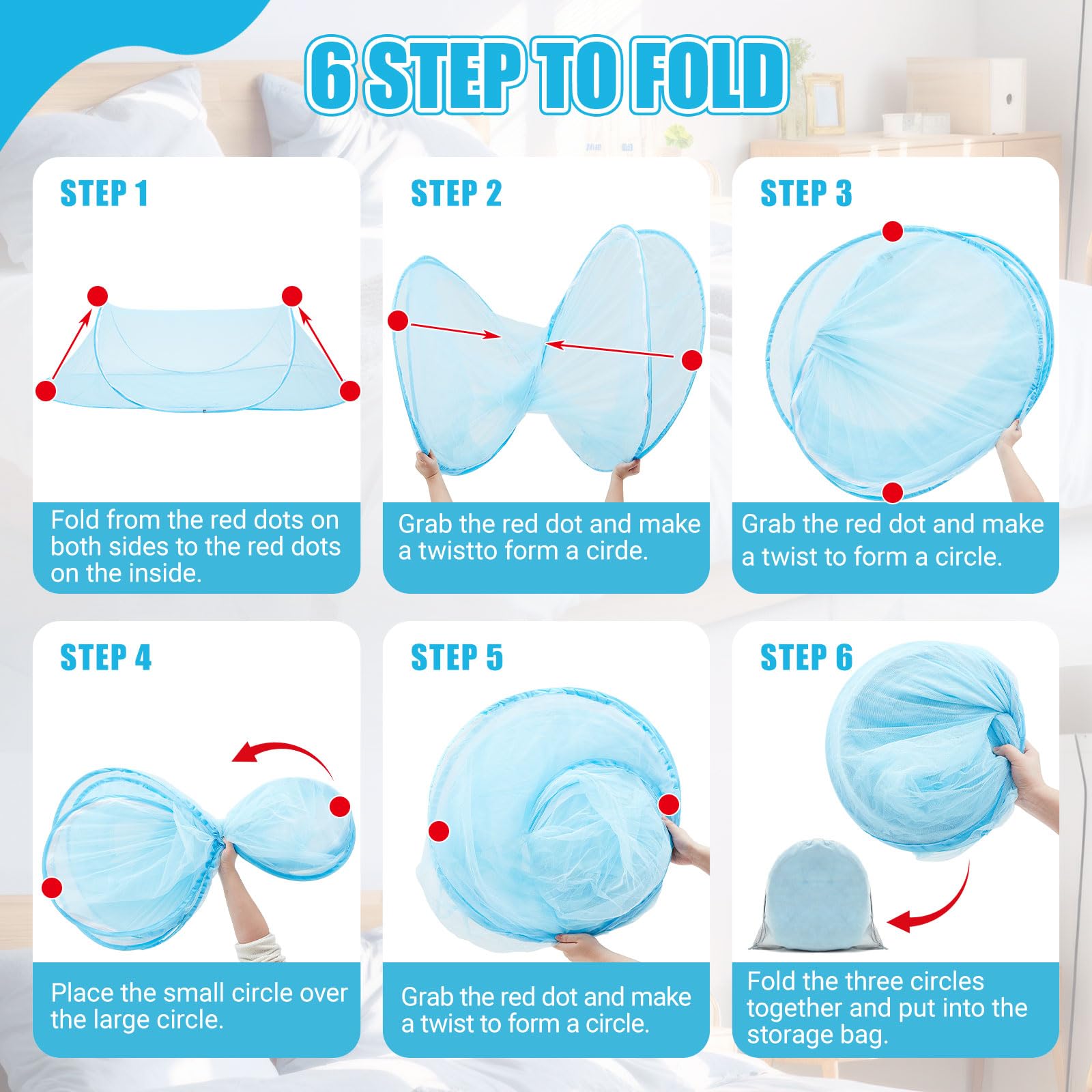 6 STEP TO FOLD

STEP 1

Fold from the red dots on both sides to the red dots on the inside.

STEP 2

Grab the red dot and make a twistto form a cirde.

STEP 3

Grab the red dot and make a twist to form a circle.

STEP 4

Place the small circle over the large circle.

STEP 5

Grab the red dot and make a twist to form a circle.

STEP 6

Fold the three circles together and put into the storage bag.