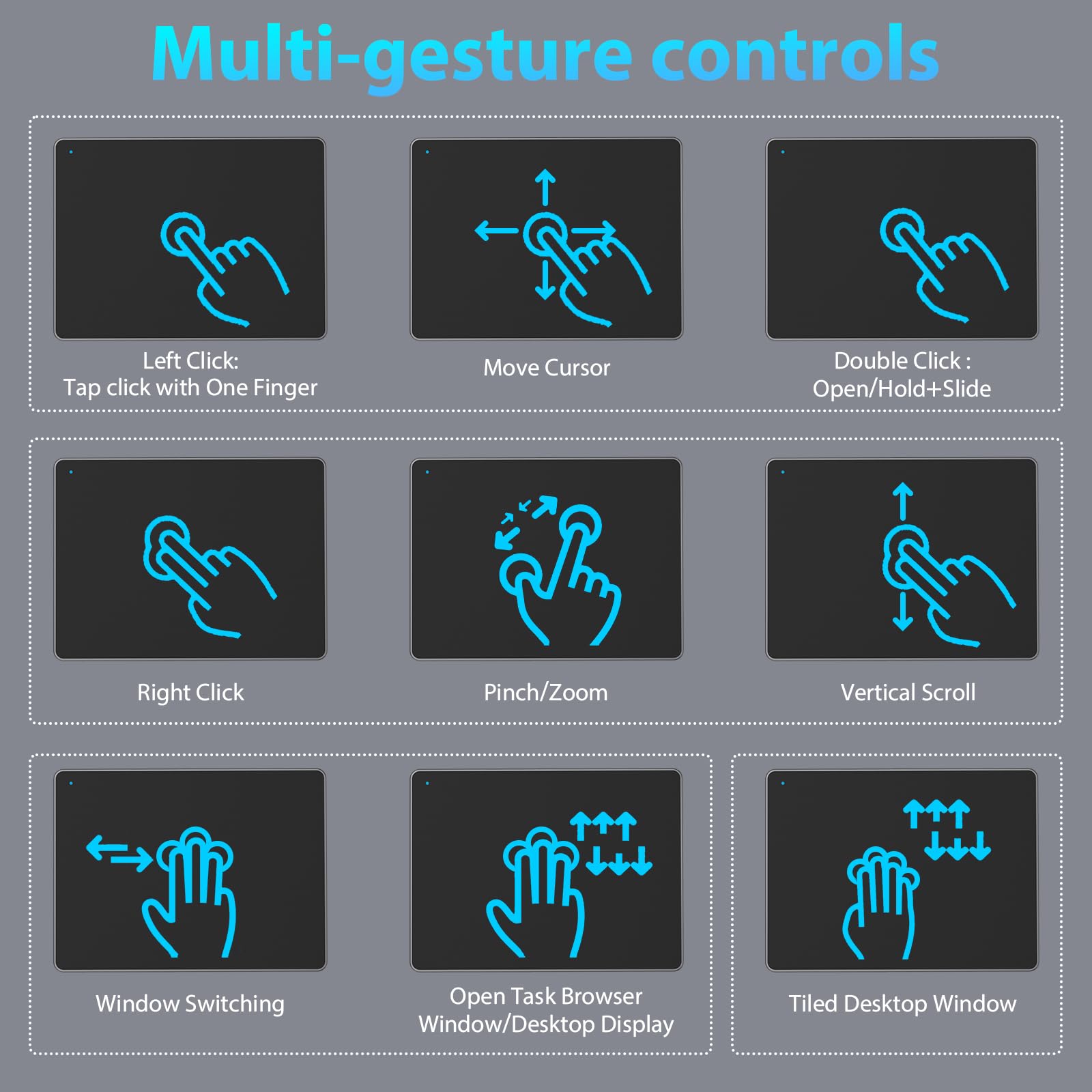 Multi-gesture controls

Left Click:
Tap click with One Finger

Move Cursor

Double Click :
Open/Hold+Slide

Right Click

Pinch/Zoom

Vertical Scroll

Window Switching

Open Task Browser
Window/Desktop Display

Tiled Desktop Window