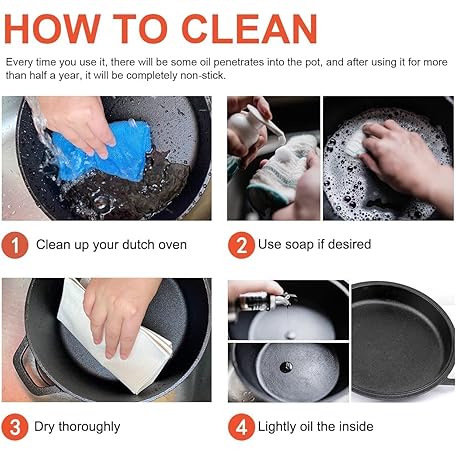 HOW TO CLEAN

Every time you use it, there will be some oil penetrates into the pot, and after using it for more than half a year, it will be completely non-stick.

1 Clean up your dutch oven

2 Use soap if desired

3 Dry thoroughly

4 Lightly oil the inside