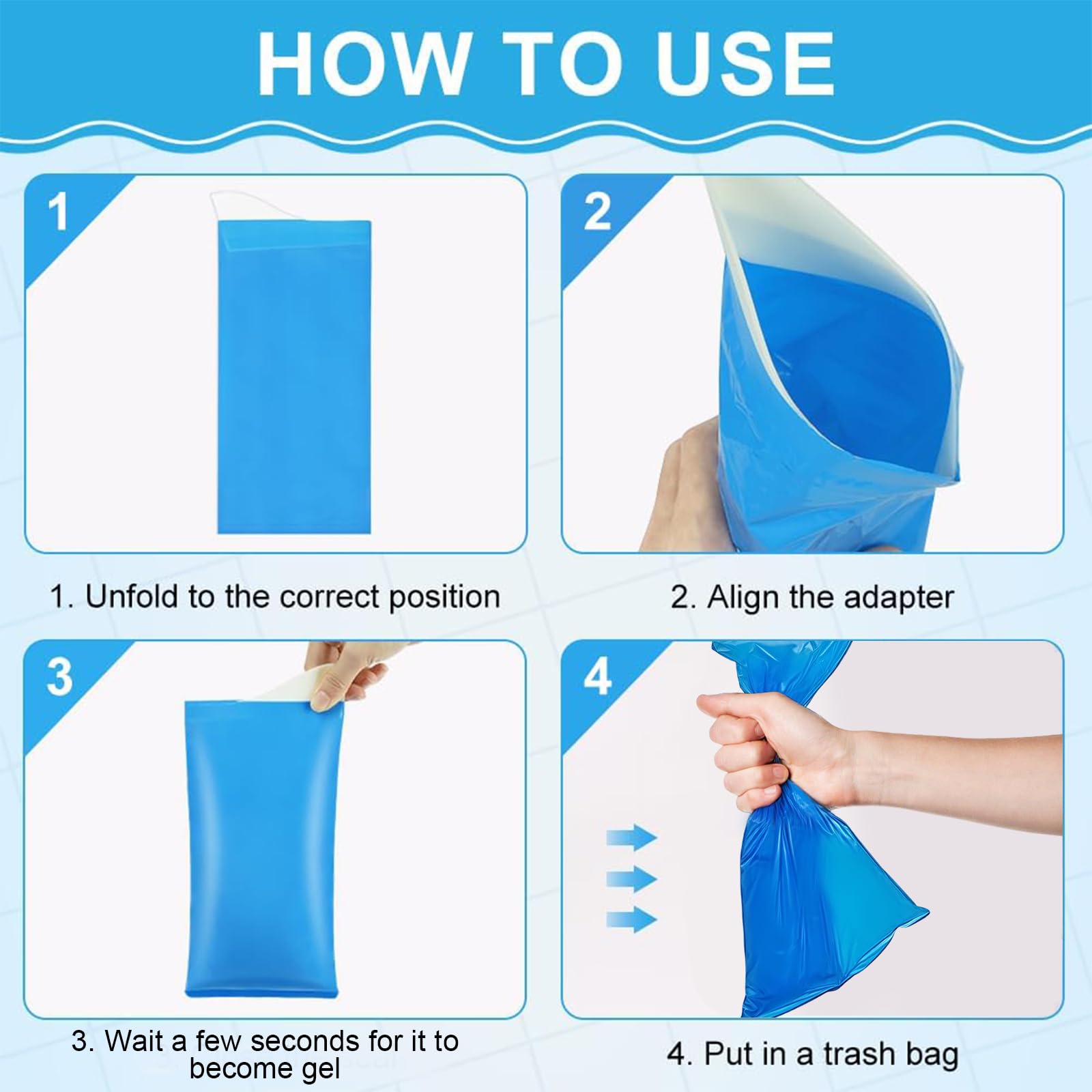 HOW TO USE

1

1. Unfold to the correct position

2

2. Align the adapter

3

3. Wait a few seconds for it to become gel

4

4. Put in a trash bag