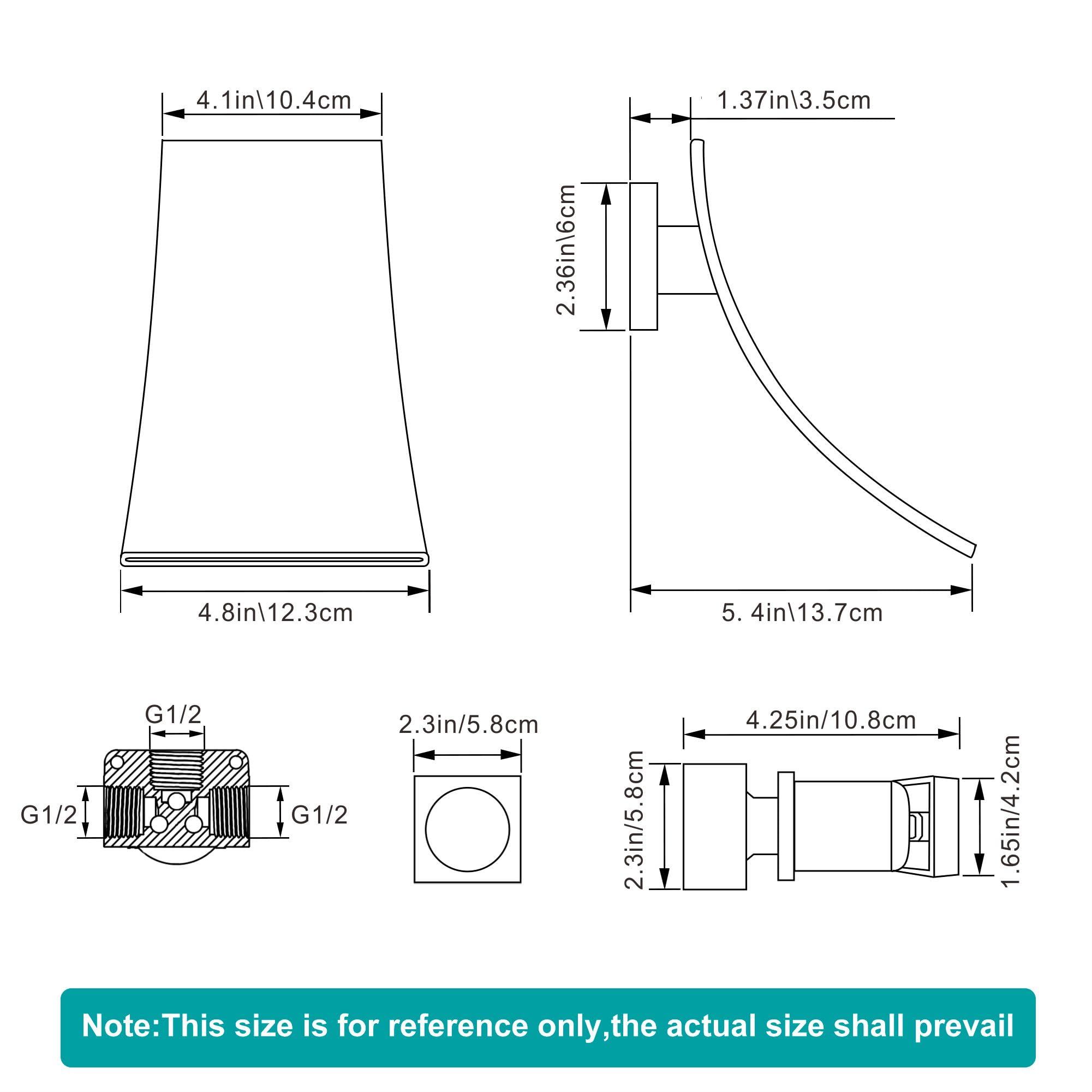 4.1in\10.4cm

4.8in\12.3cm

1.37in\3.5cm

2.36in\6cm

5. 4in\13.7cm

G1/2

G1/2

G1/2

2.3in/5.8cm

4.25in/10.8cm

2.3in/5.8cm

1.65in/4.2cm

Note:This size is for reference only,the actual size shall prevail