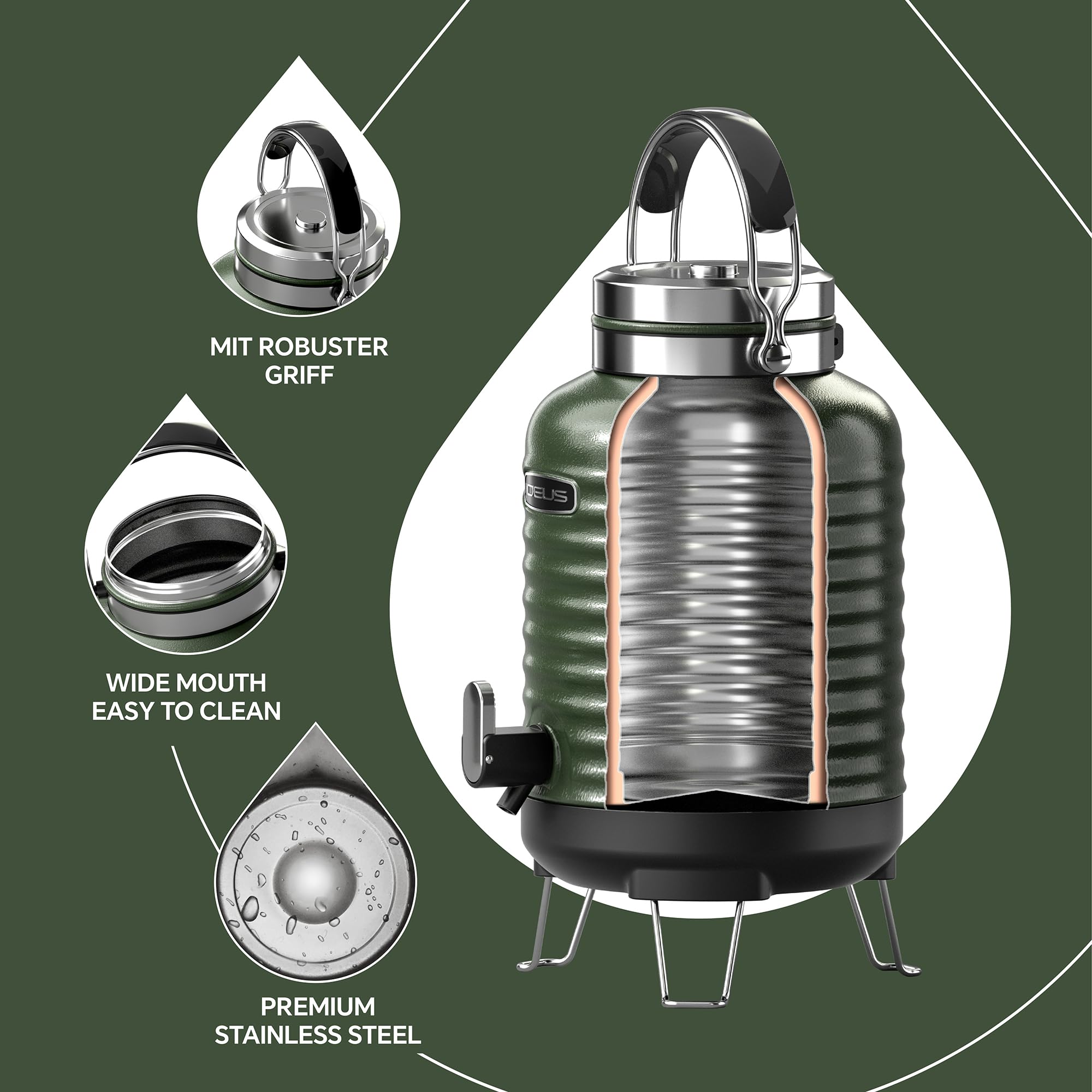 MIT ROBUSTER GRIFF

WIDE MOUTH EASY TO CLEAN

PREMIUM STAINLESS STEEL

DEUS