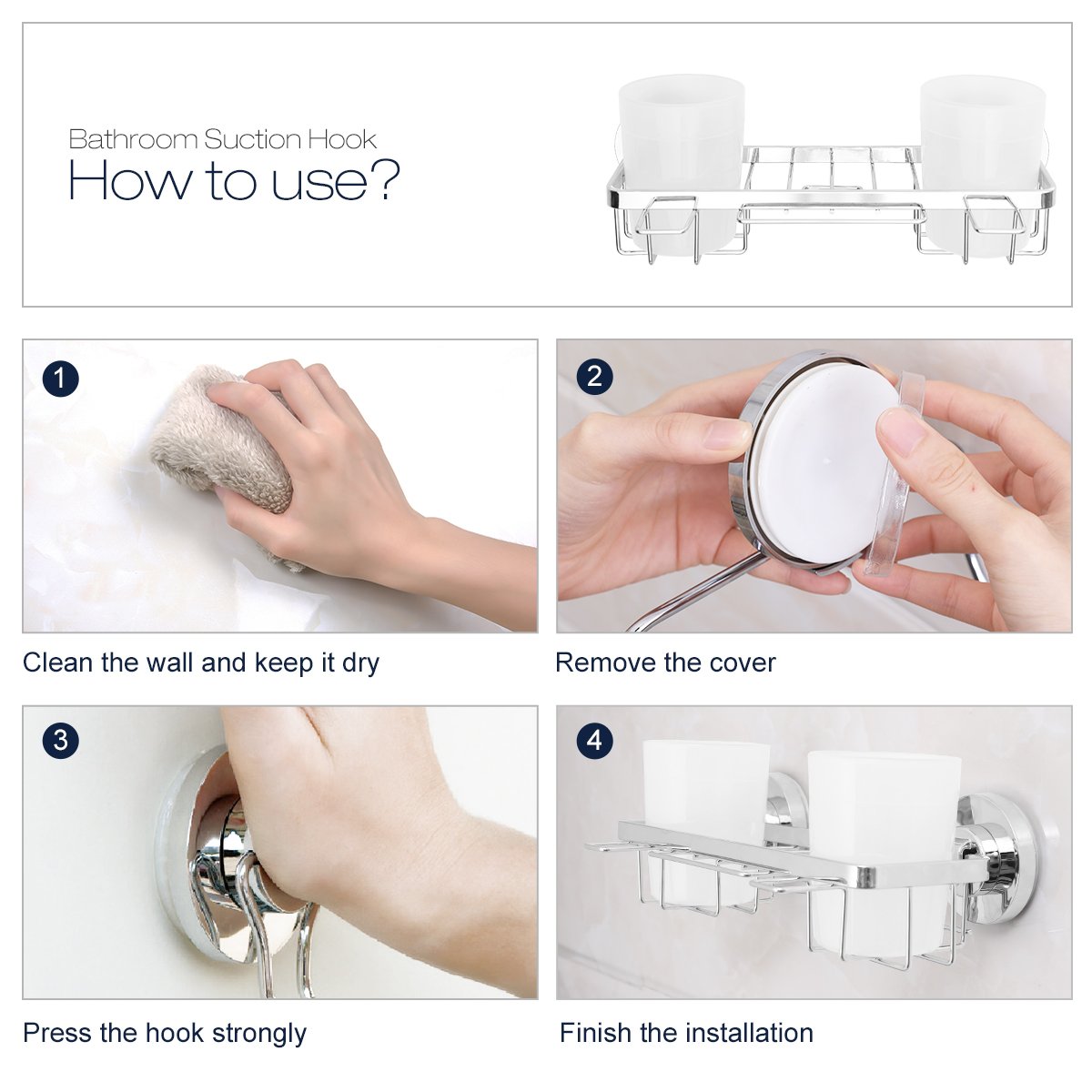 Bathroom Suction Hook
How to use?

1
Clean the wall and keep it dry

2
Remove the cover

3
Press the hook strongly

4
Finish the installation