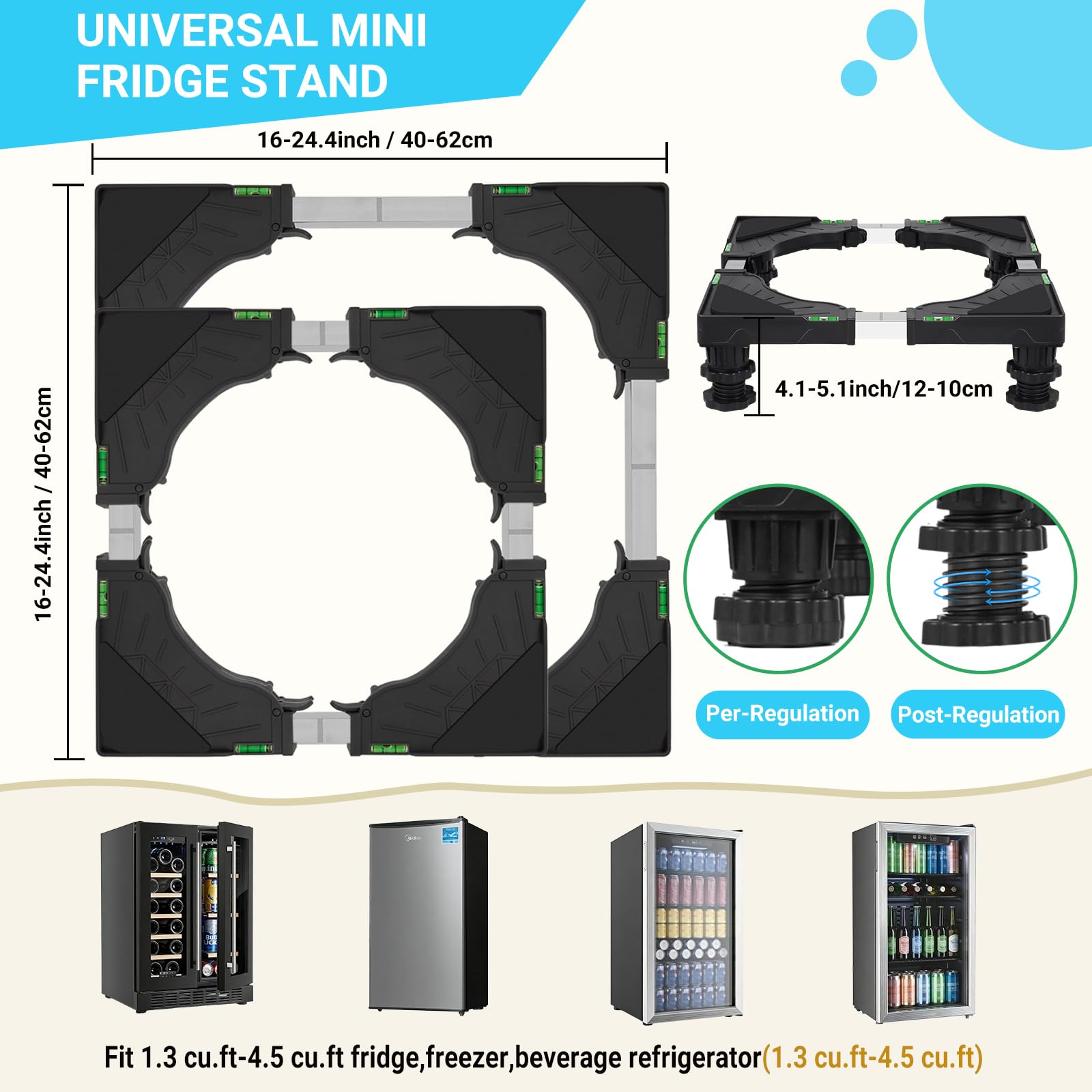 UNIVERSAL MINI FRIDGE STAND

16-24.4inch / 40-62cm

16-24.4inch / 40-62cm

4.1-5.1inch/12-10cm

Per-Regulation

Post-Regulation

Midea

Fit 1.3 cu.ft-4.5 cu.ft fridge,freezer,beverage refrigerator(1.3 cu.ft-4.5 cu.ft)