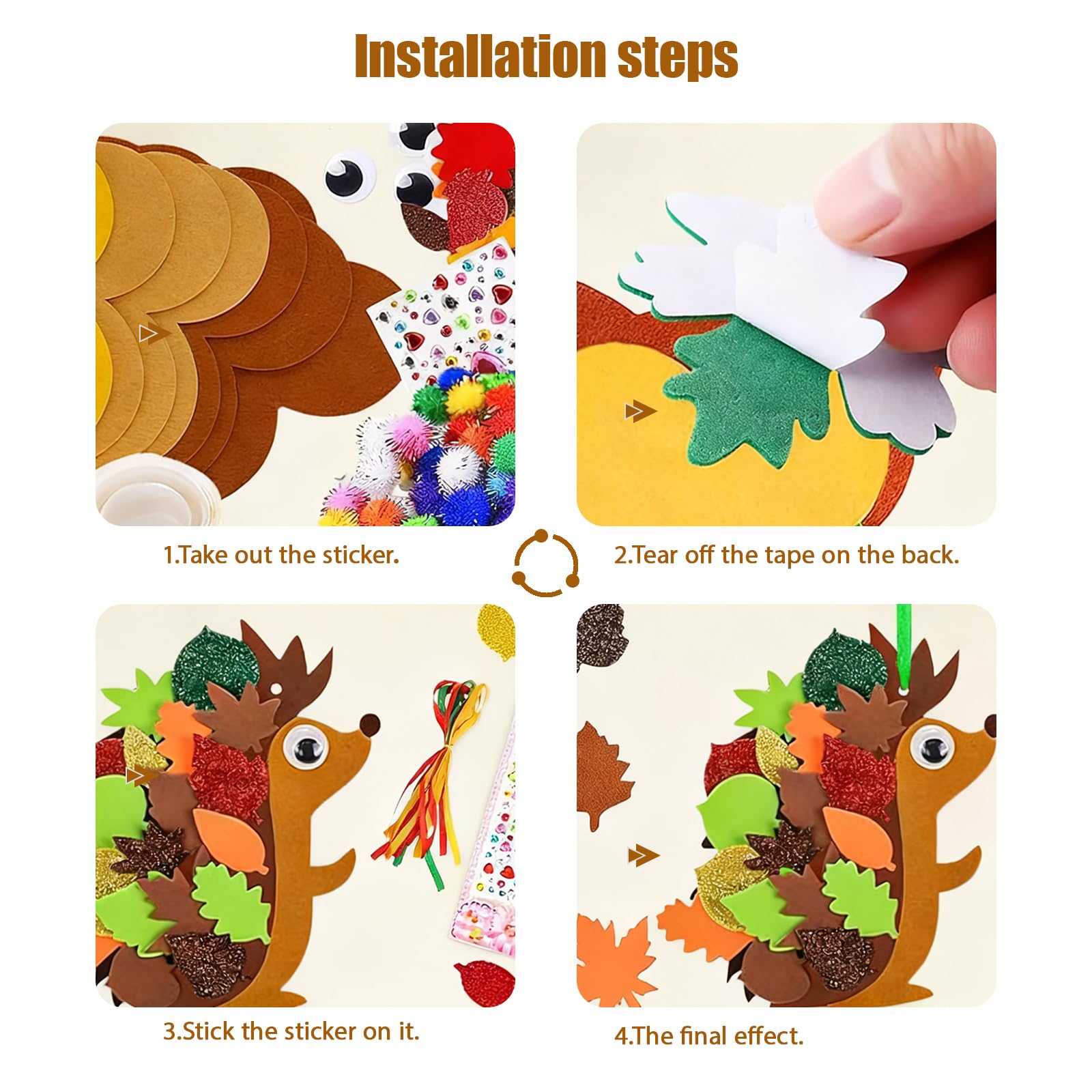 Installation steps

1.Take out the sticker.

2.Tear off the tape on the back.

3.Stick the sticker on it.

4.The final effect.