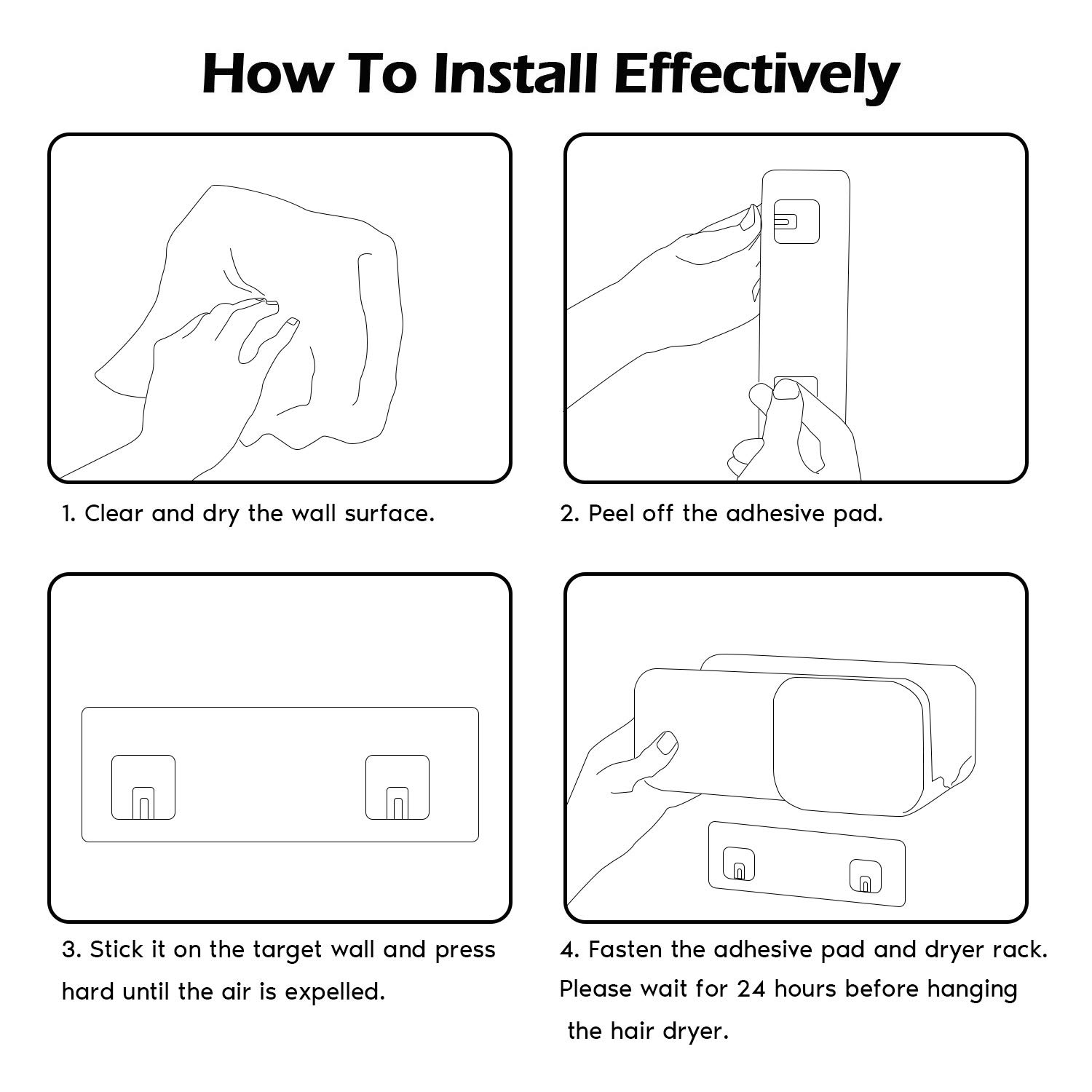 How To Install Effectively

1. Clear and dry the wall surface.

2. Peel off the adhesive pad.

3. Stick it on the target wall and press hard until the air is expelled.

4. Fasten the adhesive pad and dryer rack. Please wait for 24 hours before hanging the hair dryer.