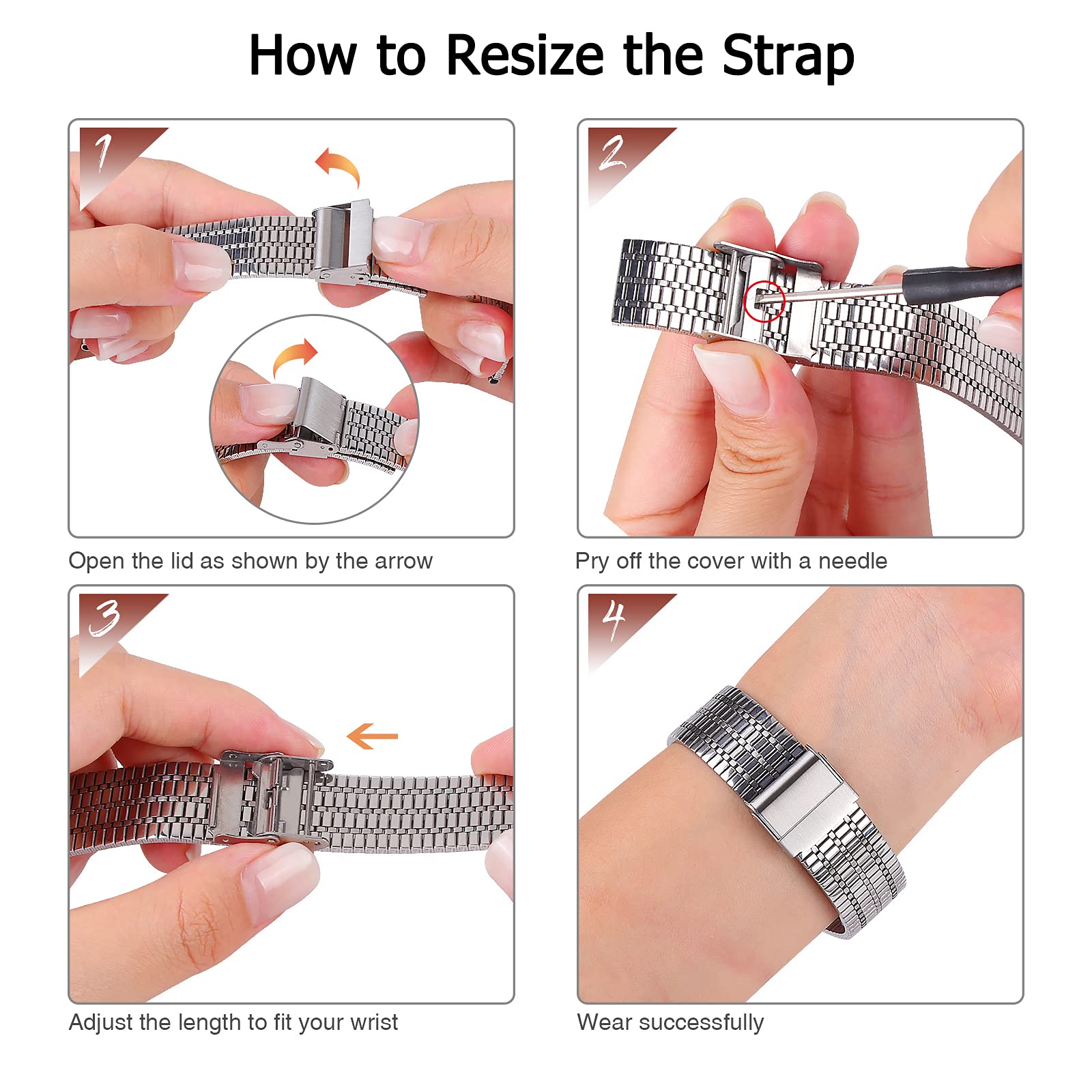 How to Resize the Strap

1

Open the lid as shown by the arrow

2

Pry off the cover with a needle

3

Adjust the length to fit your wrist

4

Wear successfully