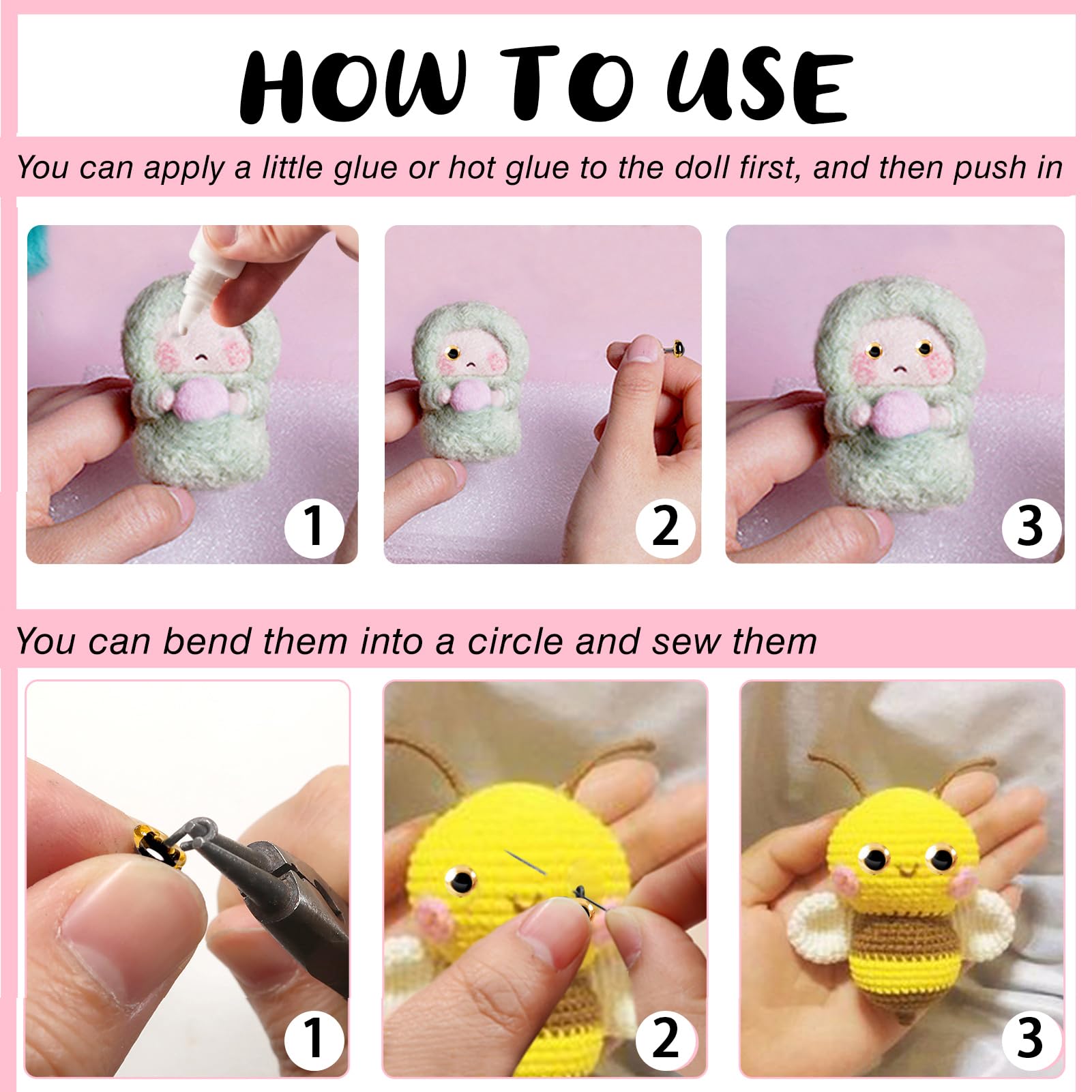 HOW TO USE

You can apply a little glue or hot glue to the doll first, and then push in

1

2

3

You can bend them into a circle and sew them

1

2

3