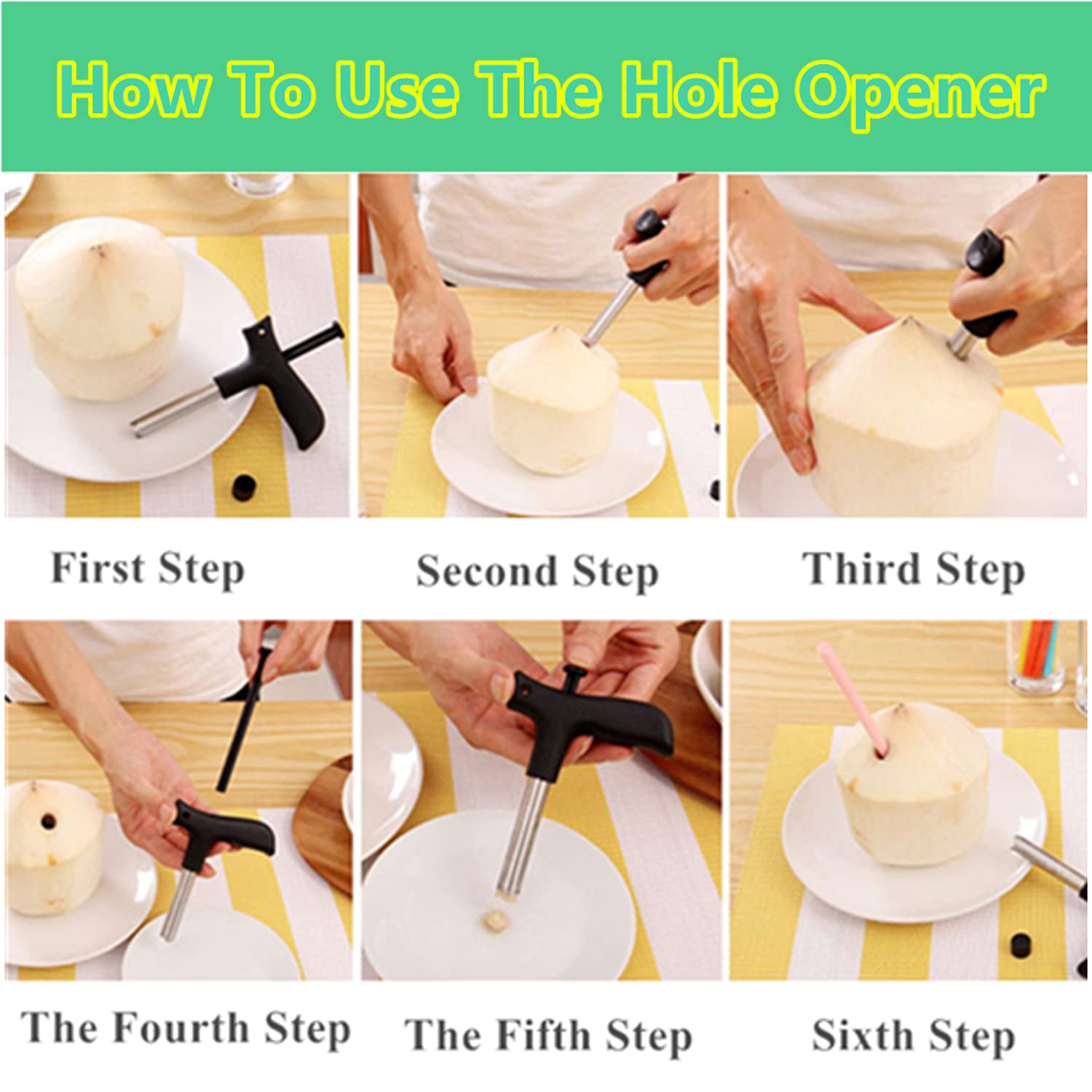 How To Use The Hole Opener

First Step

Second Step

Third Step

The Fourth Step

The Fifth Step

Sixth Step