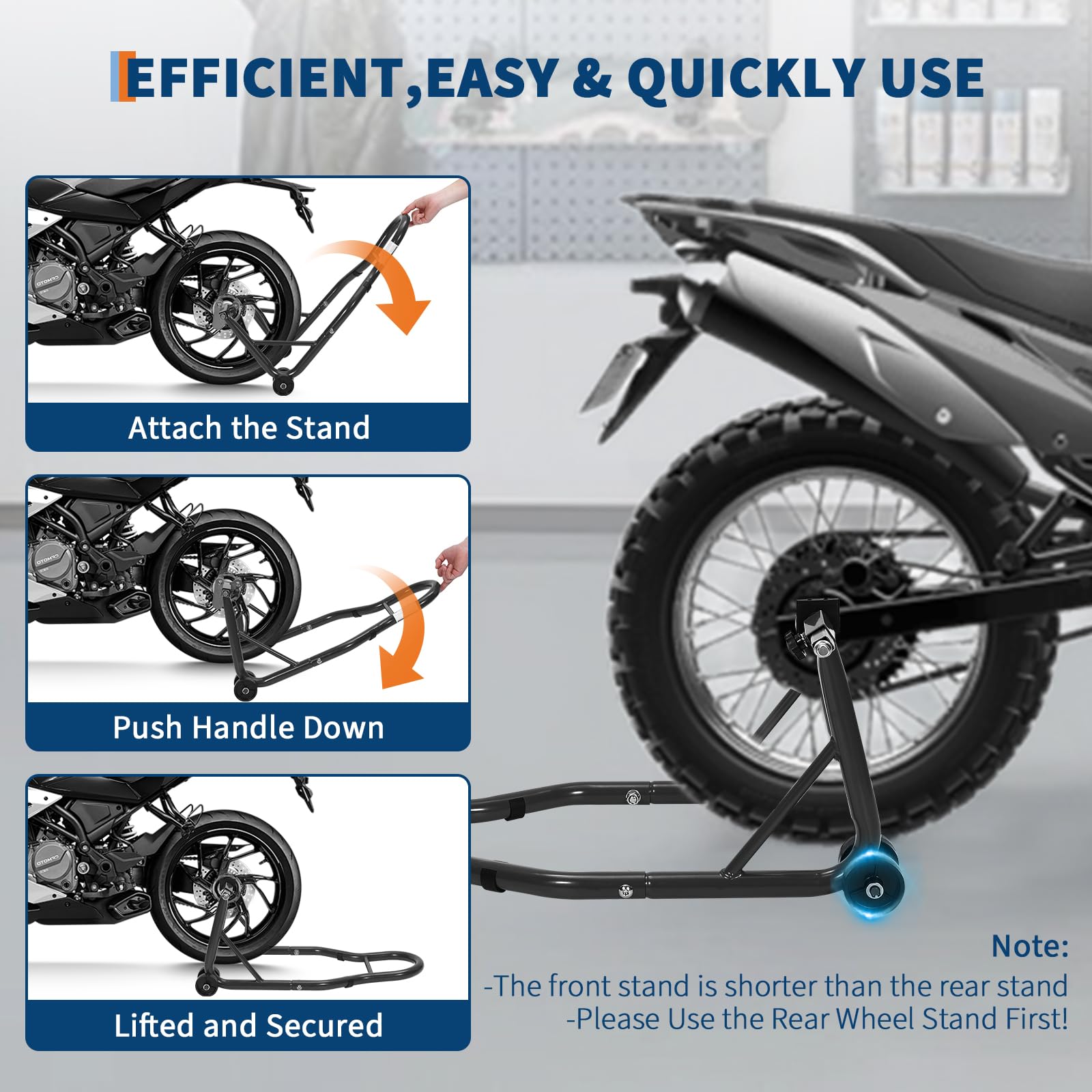 EFFICIENT,EASY & QUICKLY USE

Attach the Stand

Push Handle Down

Lifted and Secured

Note:
-The front stand is shorter than the rear stand
-Please Use the Rear Wheel Stand First!