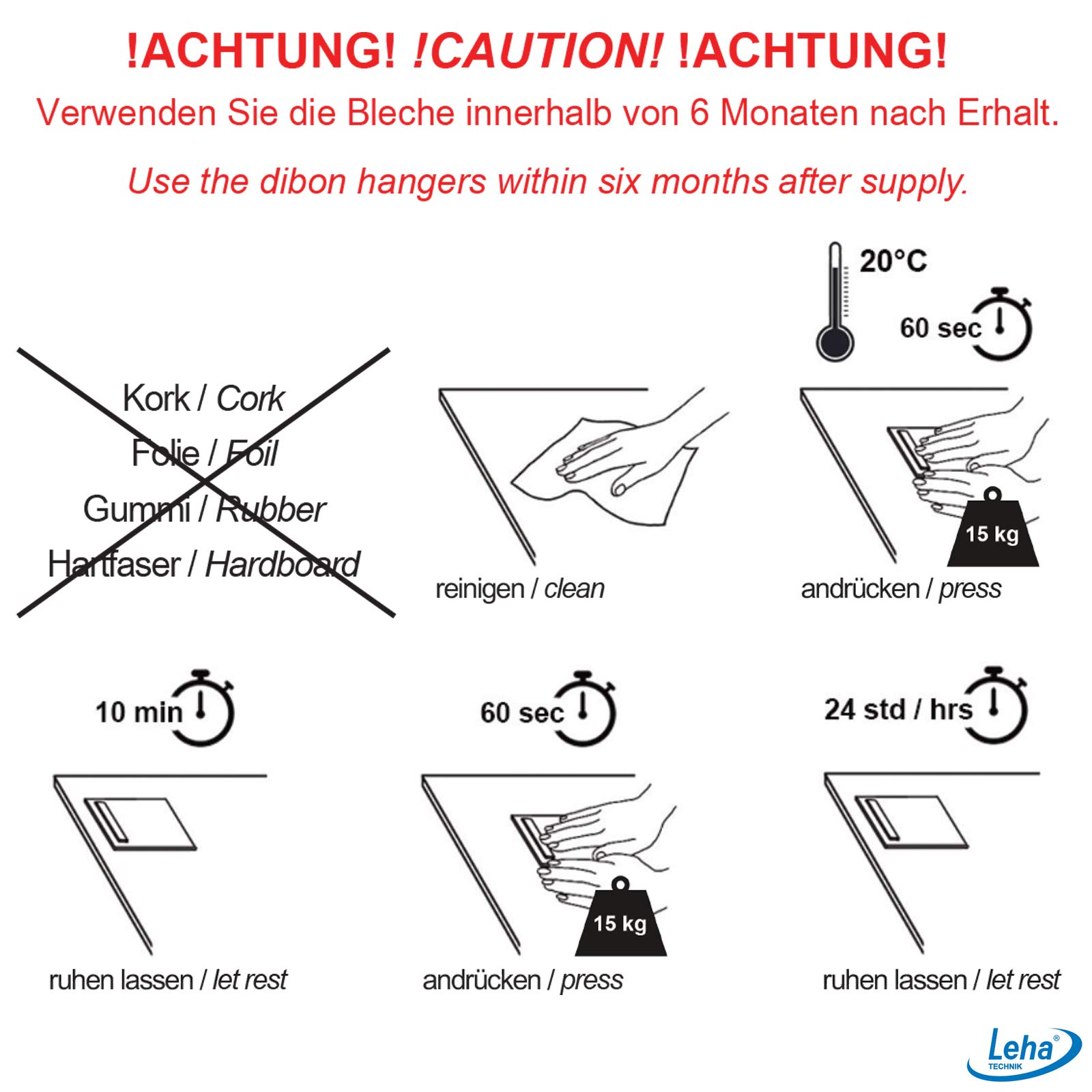 !ACHTUNG! !CAUTION! !ACHTUNG!

Verwenden Sie die Bleche innerhalb von 6 Monaten nach Erhalt.

Use the dibon hangers within six months after supply.

Kork / Cork
Folie / Foil
Gummi / Rubber
Hartfaser / Hardboard

reinigen / clean

20°C
60 sec
15 kg
andrücken / press

10 min
ruhen lassen / let rest

60 sec
15 kg
andrücken / press

24 std / hrs
ruhen lassen / let rest

Leha® TECHNIK