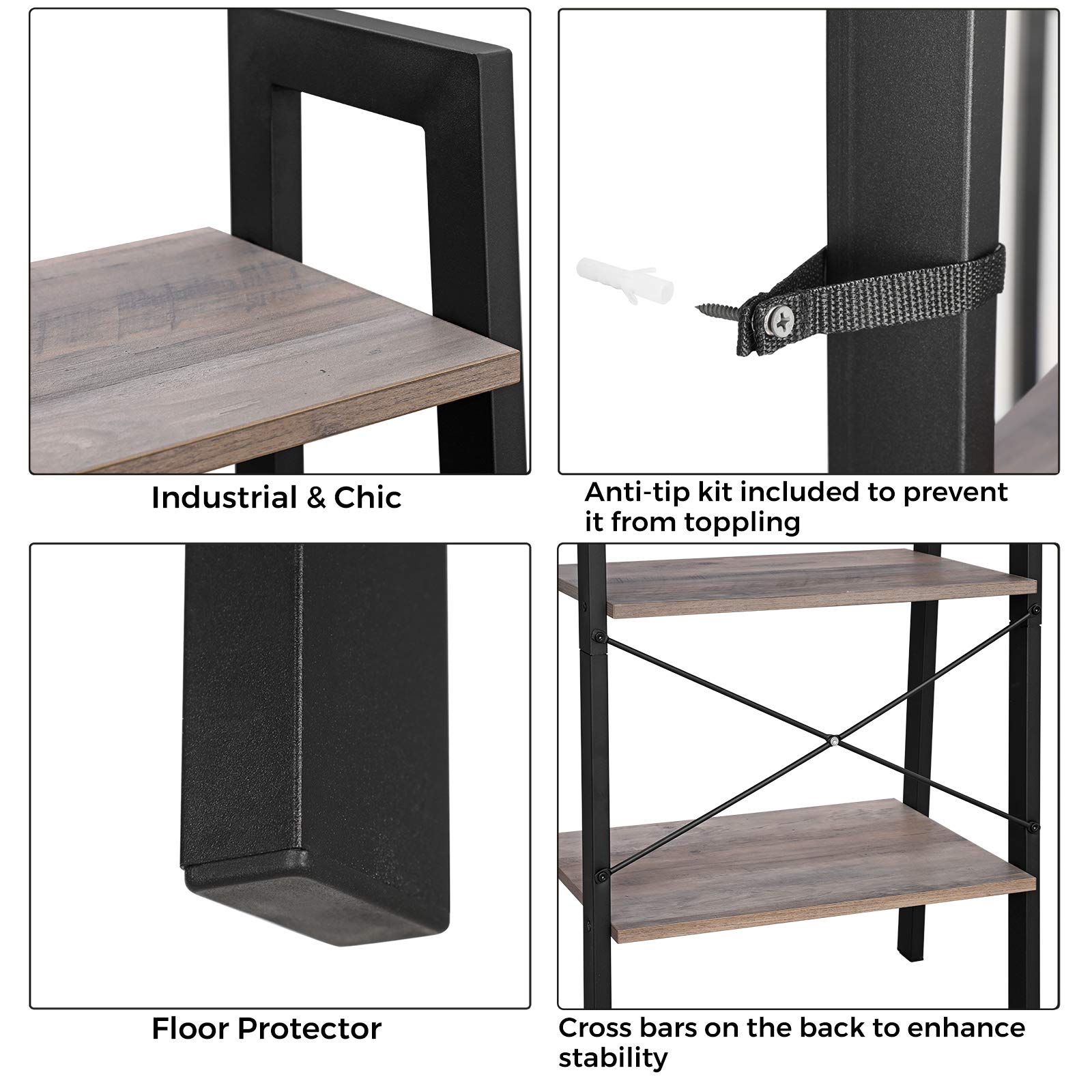 Industrial & Chic

Anti-tip kit included to prevent it from toppling

Floor Protector

Cross bars on the back to enhance stability