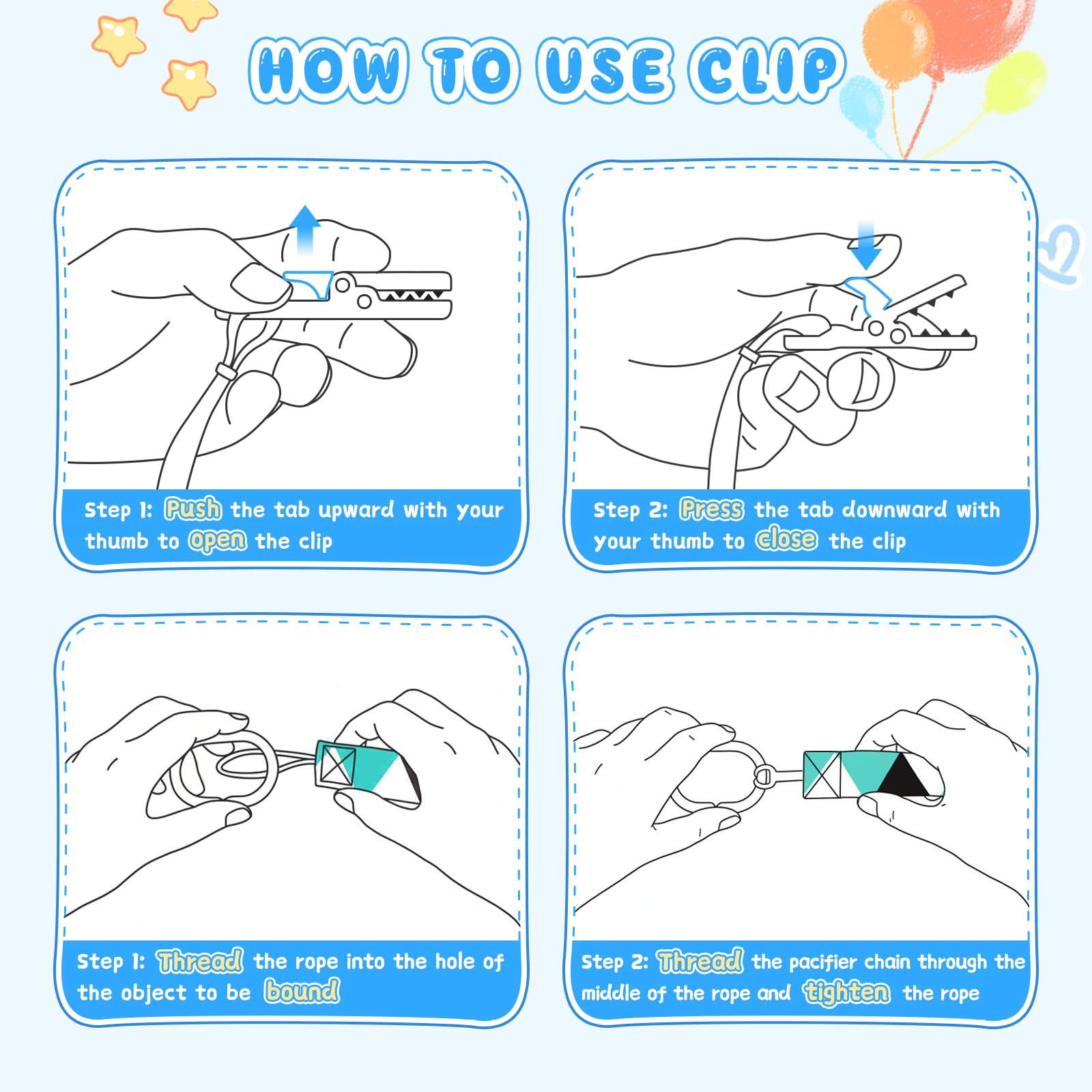 HOW TO USE CLIP

Step 1: Push the tab upward with your thumb to open the clip

Step 2: Press the tab downward with your thumb to close the clip

Step 1: Thread the rope into the hole of the object to be bound

Step 2: Thread the pacifier chain through the middle of the rope and tighten the rope