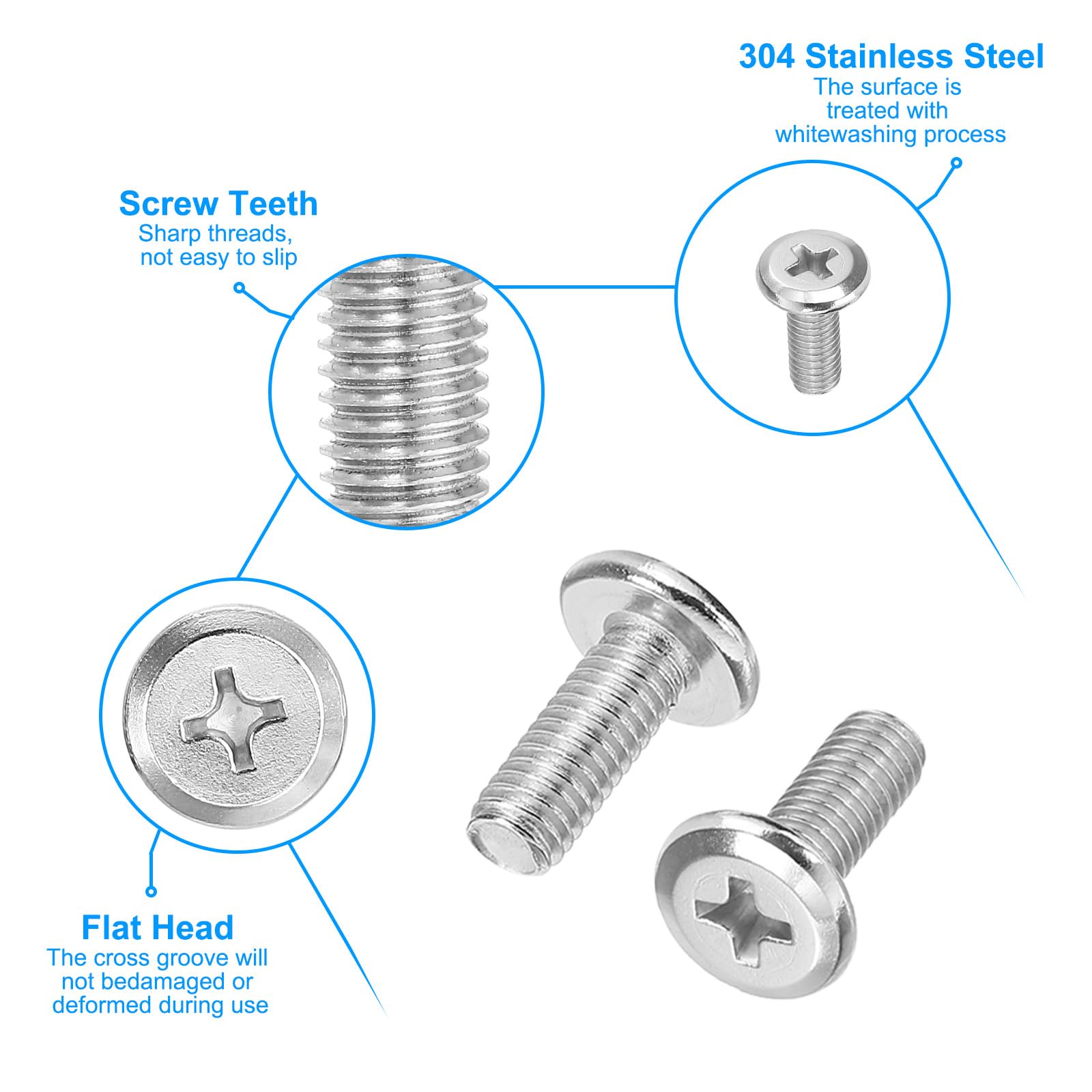 304 Stainless Steel
The surface is treated with whitewashing process

Screw Teeth
Sharp threads, not easy to slip

Flat Head
The cross groove will not bedamaged or deformed during use