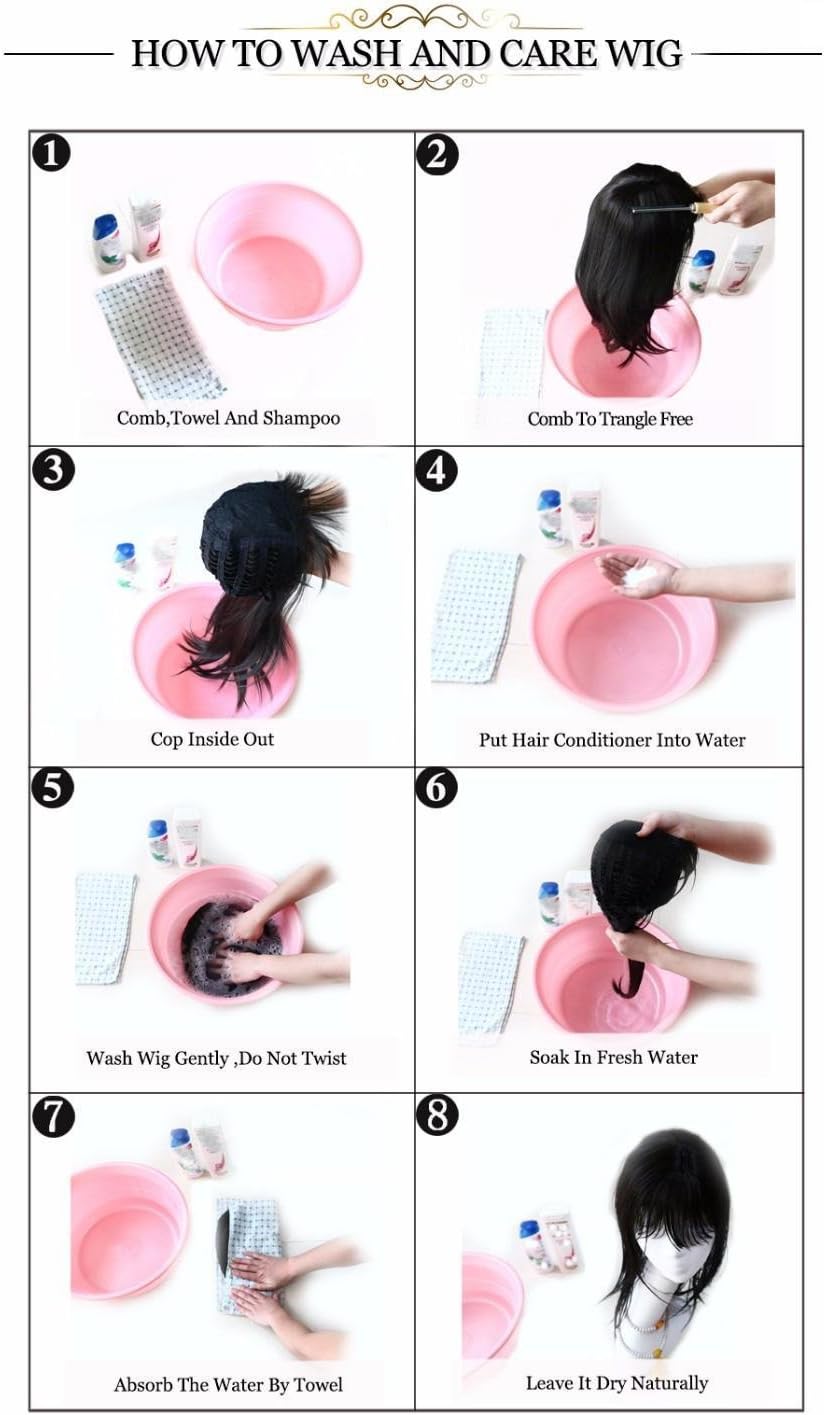 HOW TO WASH AND CARE WIG

1
Comb,Towel And Shampoo

2
Comb To Trangle Free

3
Cop Inside Out

4
Put Hair Conditioner Into Water

5
Wash Wig Gently ,Do Not Twist

6
Soak In Fresh Water

7
Absorb The Water By Towel

8
Leave It Dry Naturally