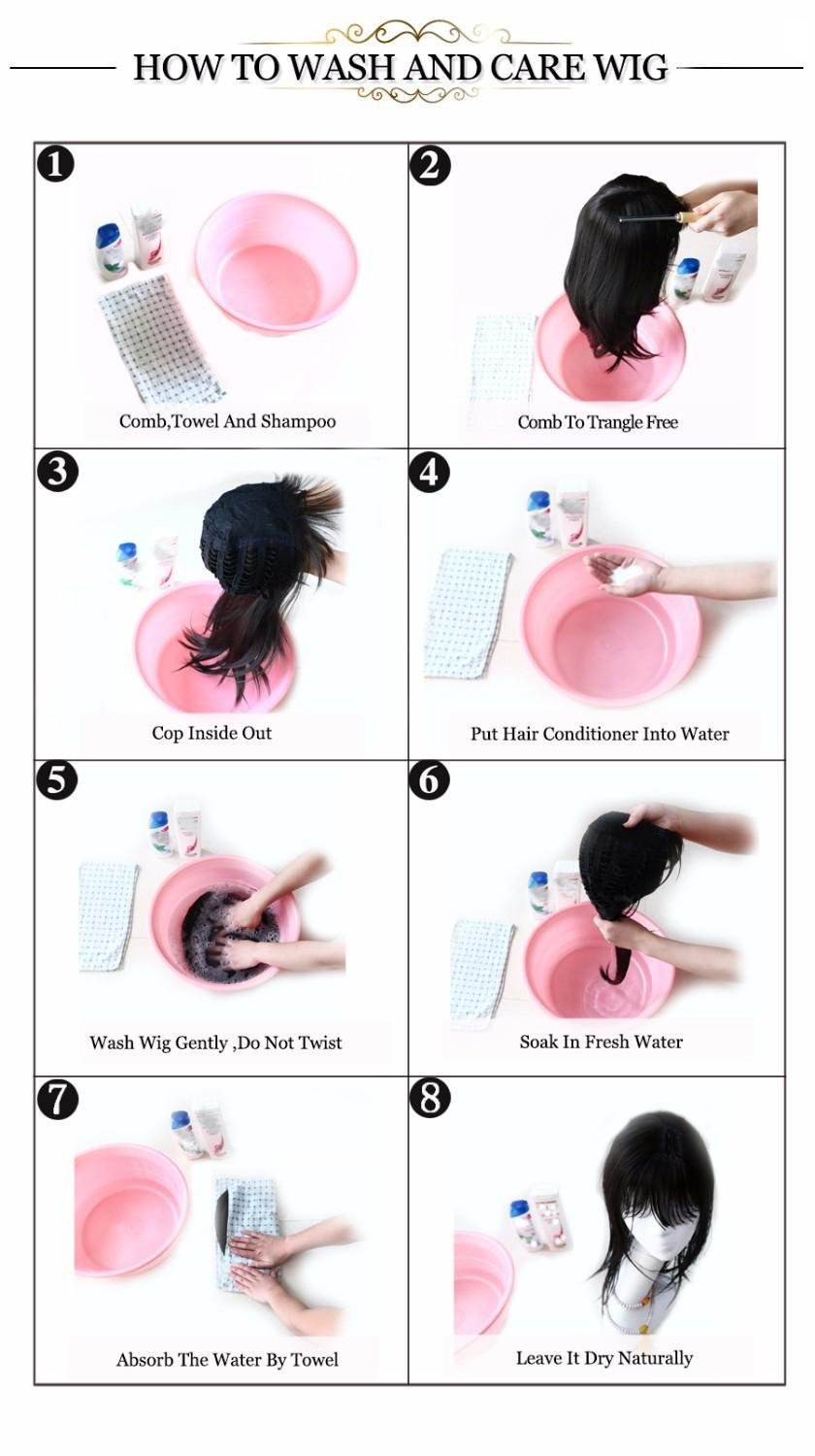 HOW TO WASH AND CARE WIG

1
Comb,Towel And Shampoo

2
Comb To Trangle Free

3
Cop Inside Out

4
Put Hair Conditioner Into Water

5
Wash Wig Gently ,Do Not Twist

6
Soak In Fresh Water

7
Absorb The Water By Towel

8
Leave It Dry Naturally