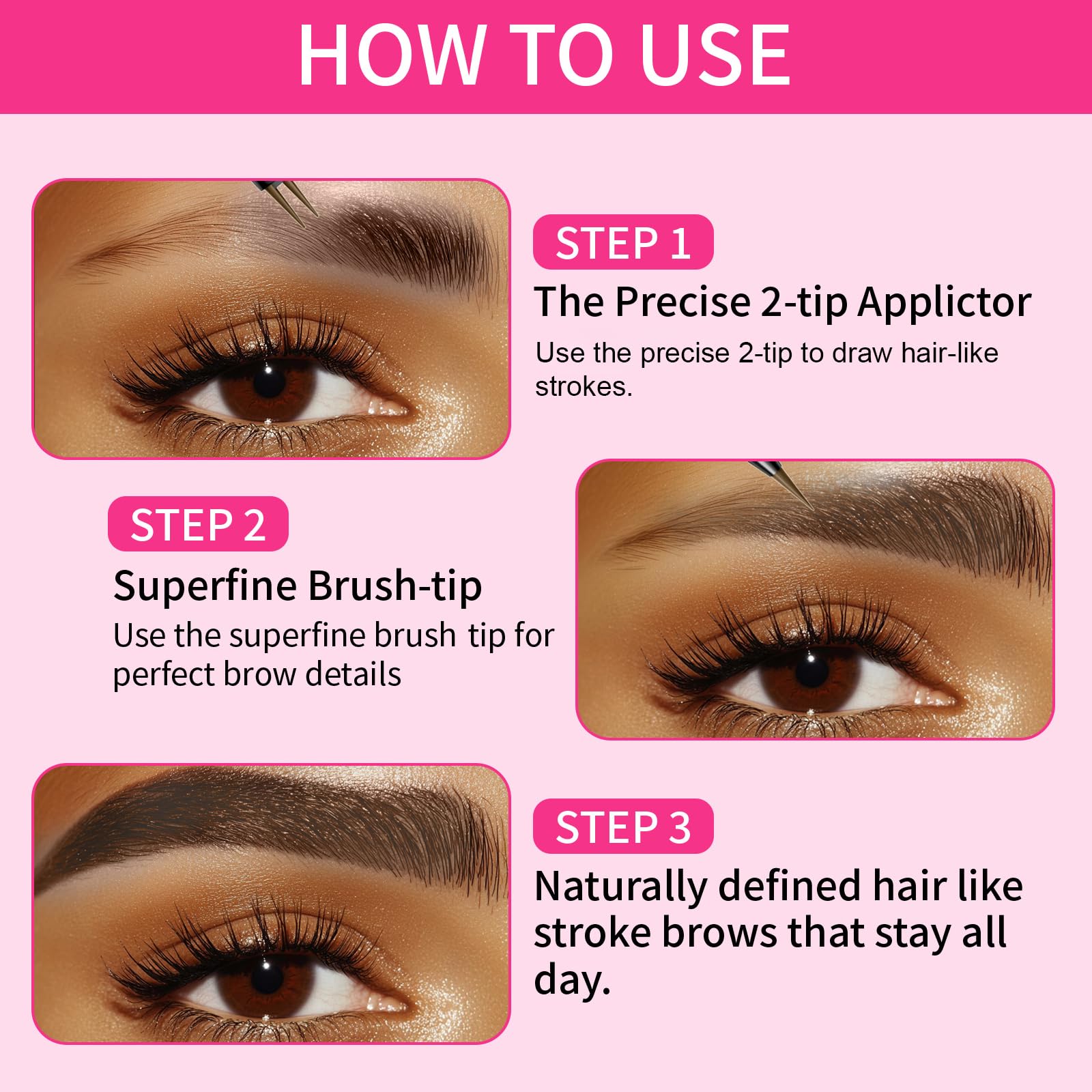 HOW TO USE

STEP 1

The Precise 2-tip Applictor

Use the precise 2-tip to draw hair-like strokes.

STEP 2

Superfine Brush-tip

Use the superfine brush tip for perfect brow details

STEP 3

Naturally defined hair like stroke brows that stay all day.