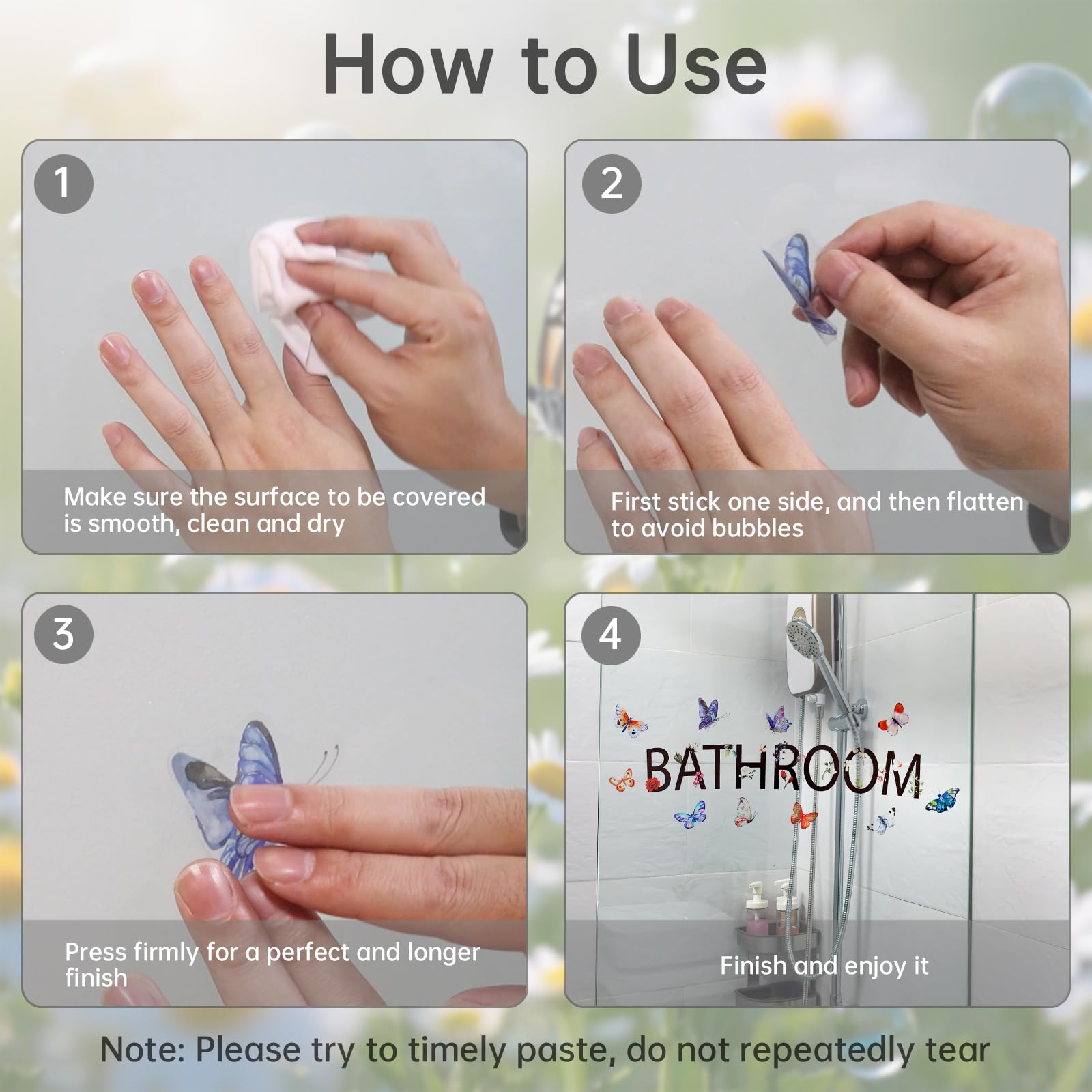 How to Use

1

Make sure the surface to be covered is smooth, clean and dry

2

First stick one side, and then flatten to avoid bubbles

3

Press firmly for a perfect and longer finish

4

BATHROOM

Finish and enjoy it

Note: Please try to timely paste, do not repeatedly tear