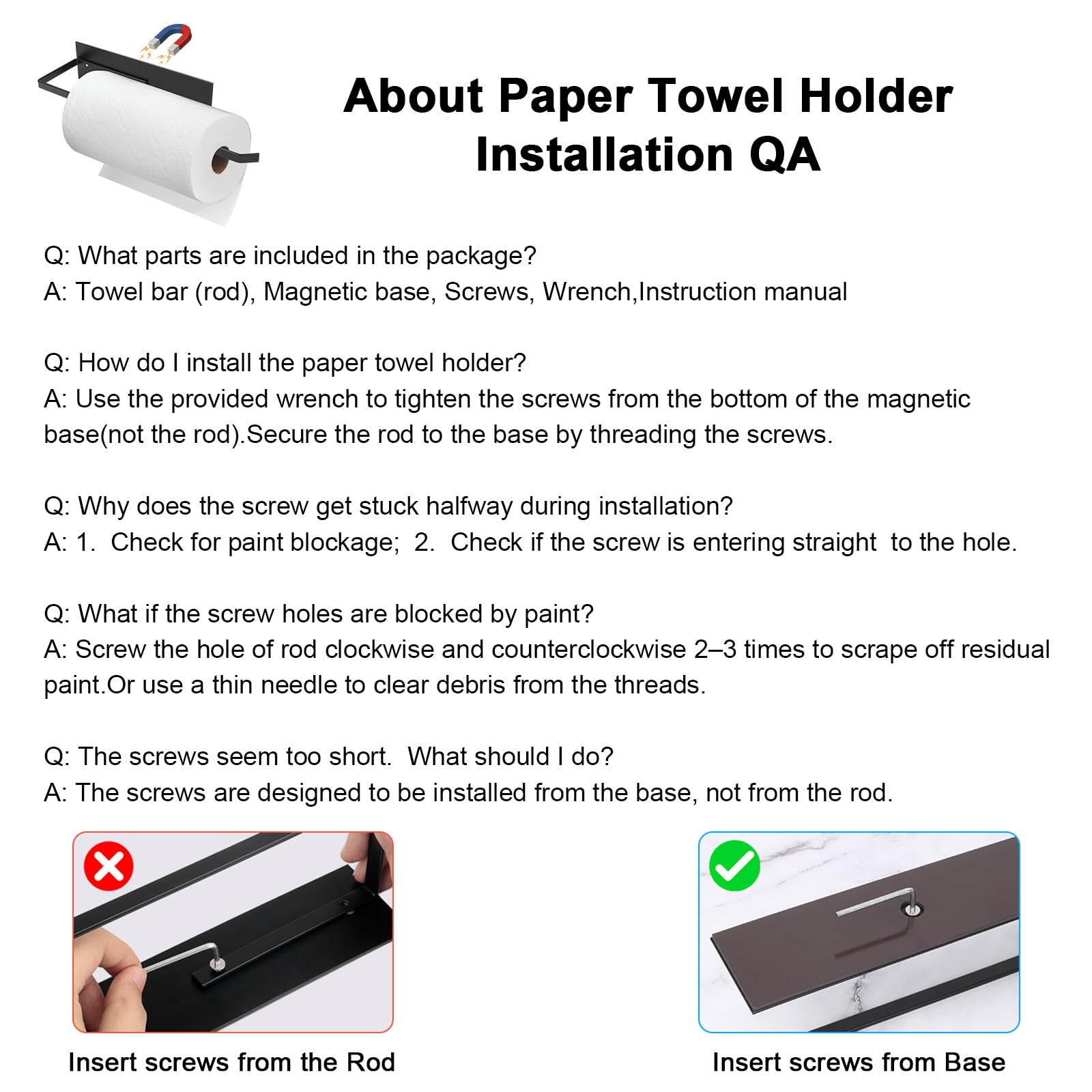 About Paper Towel Holder Installation QA

Q: What parts are included in the package?
A: Towel bar (rod), Magnetic base, Screws, Wrench,Instruction manual

Q: How do I install the paper towel holder?
A: Use the provided wrench to tighten the screws from the bottom of the magnetic base(not the rod).Secure the rod to the base by threading the screws.

Q: Why does the screw get stuck halfway during installation?
A: 1. Check for paint blockage; 2. Check if the screw is entering straight to the hole.

Q: What if the screw holes are blocked by paint?
A: Screw the hole of rod clockwise and counterclockwise 2–3 times to scrape off residual paint.Or use a thin needle to clear debris from the threads.

Q: The screws seem too short. What should I do?
A: The screws are designed to be installed from the base, not from the rod.

Insert screws from the Rod

Insert screws from Base