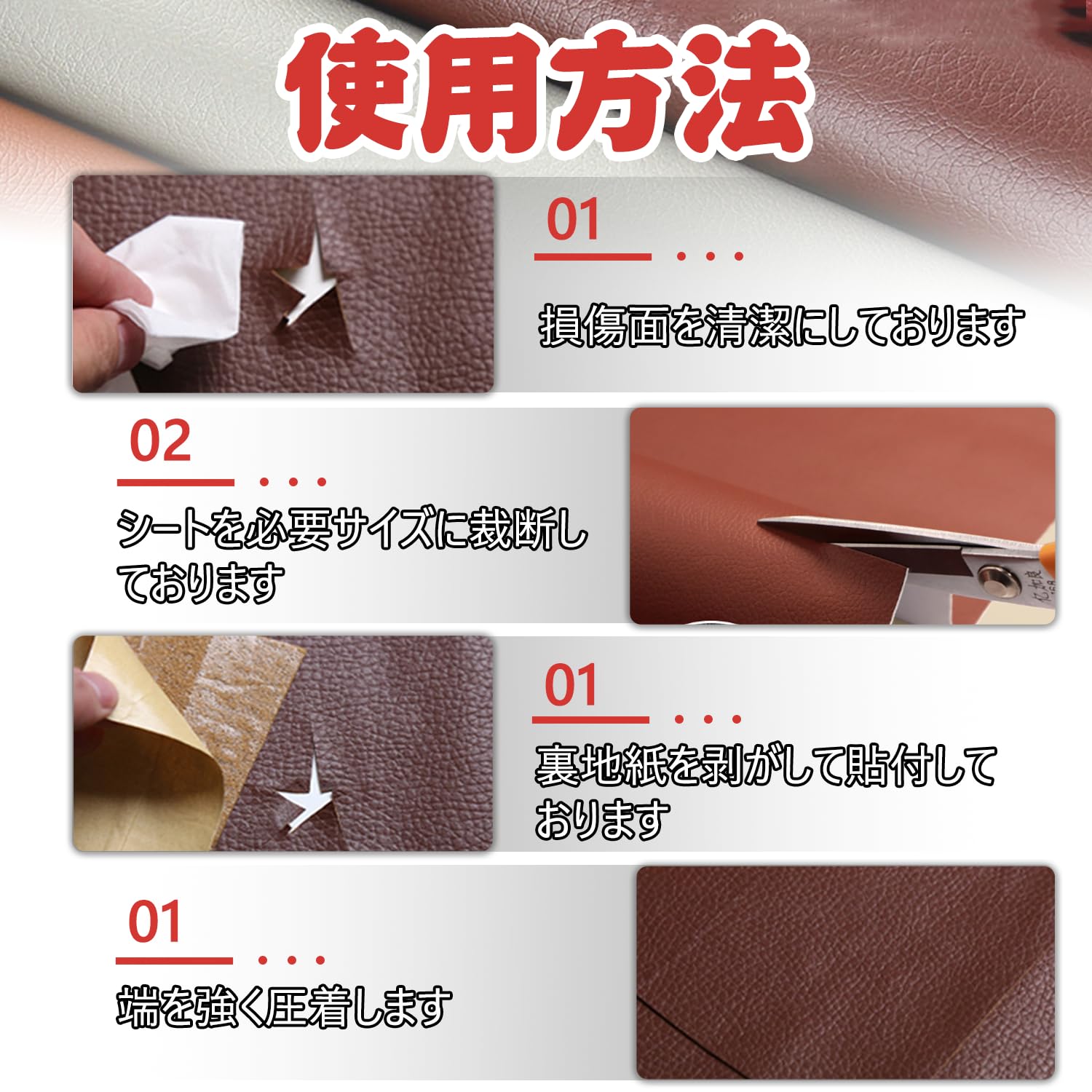 使用方法

01
...
損傷面を清潔にしております

02
...
シートを必要サイズに裁断しております

01
...
裏地紙を剥がして貼付しております

01
...
端を強く圧着します