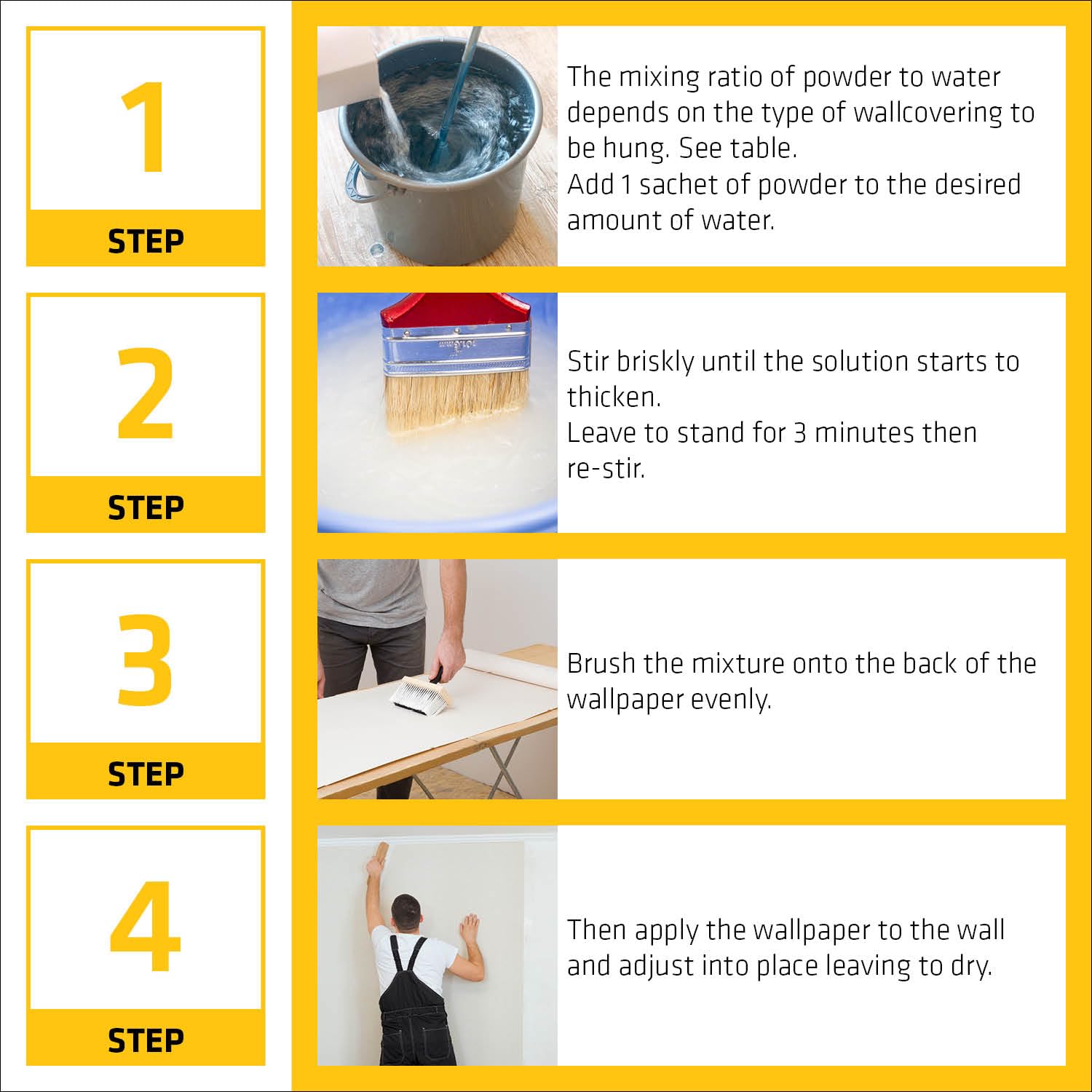 1

STEP

The mixing ratio of powder to water depends on the type of wallcovering to be hung. See table.
Add 1 sachet of powder to the desired amount of water.

2

STEP

Stir briskly until the solution starts to thicken.
Leave to stand for 3 minutes then re-stir.

3

STEP

Brush the mixture onto the back of the wallpaper evenly.

4

STEP

Then apply the wallpaper to the wall and adjust into place leaving to dry.