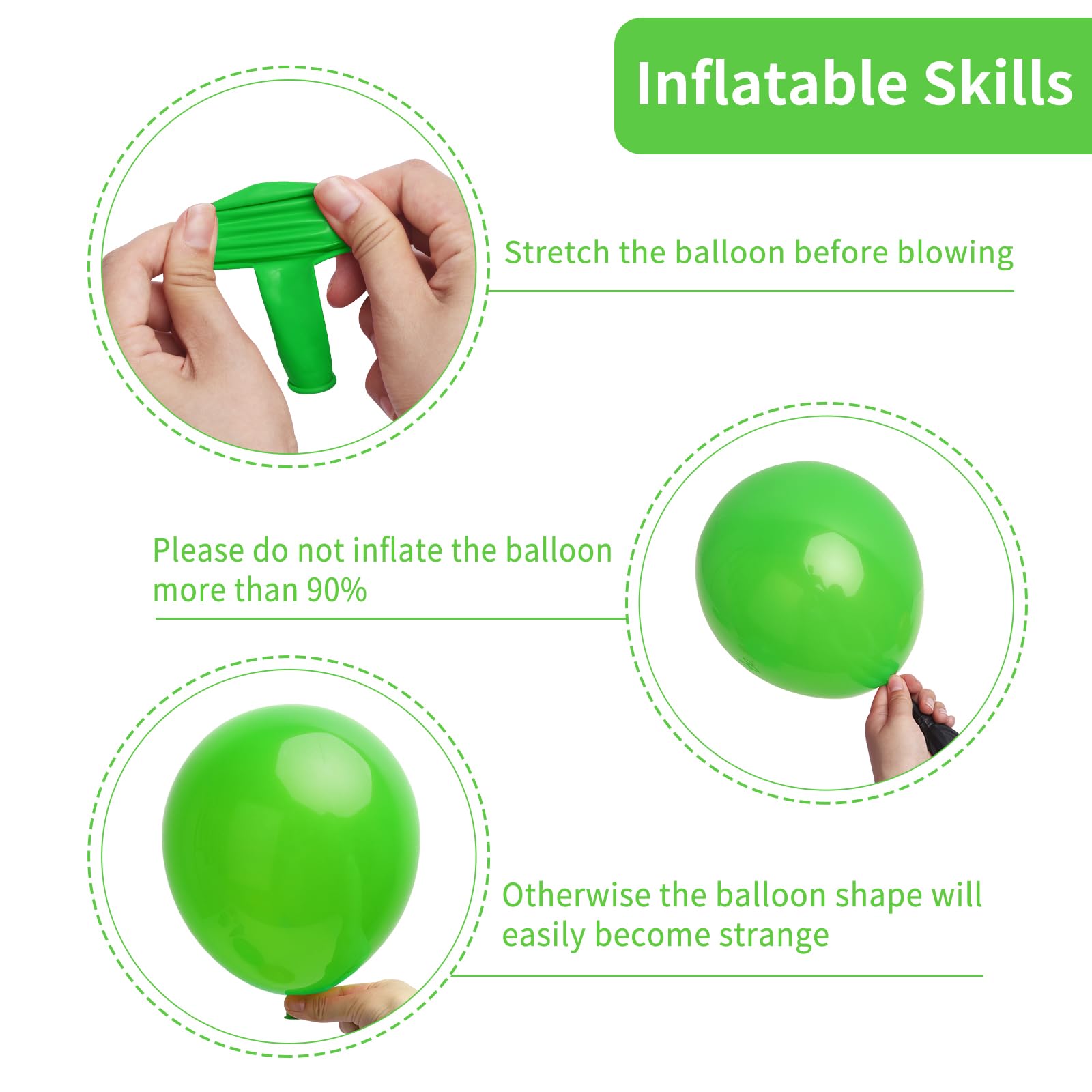 Inflatable Skills

Stretch the balloon before blowing

Please do not inflate the balloon more than 90%

Otherwise the balloon shape will easily become strange