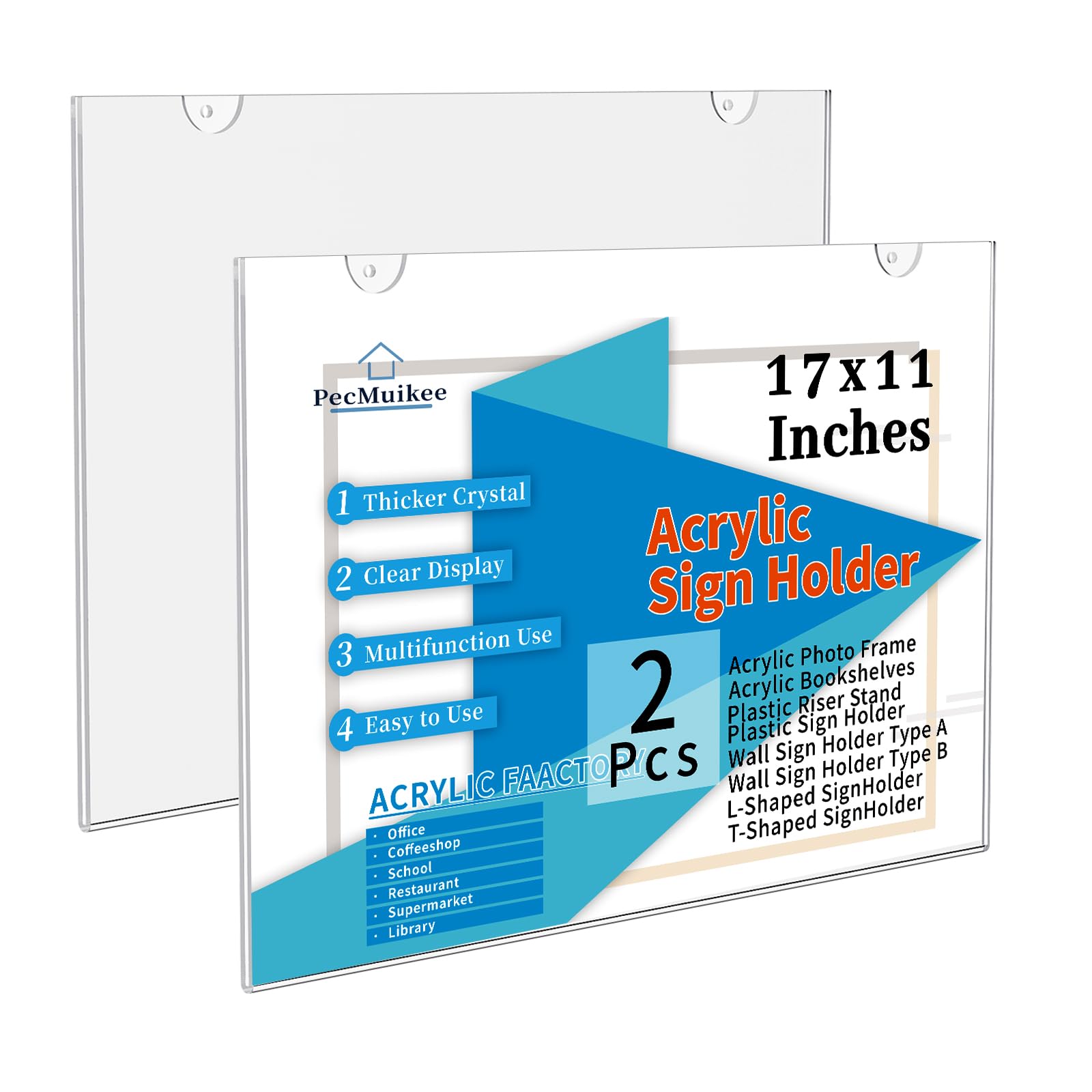 PecMuikee

17x11 Inches

1 Thicker Crystal

2 Clear Display

3 Multifunction Use

4 Easy to Use

Acrylic Sign Holder

2 Pcs

Acrylic Photo Frame
Acrylic Bookshelves
Plastic Riser Stand
Plastic Sign Holder
Wall Sign Holder Type A
Wall Sign Holder Type B
L-Shaped SignHolder
T-Shaped SignHolder

ACRYLIC FAACTORY

· Office
· Coffeeshop
· School
· Restaurant
· Supermarket
· Library