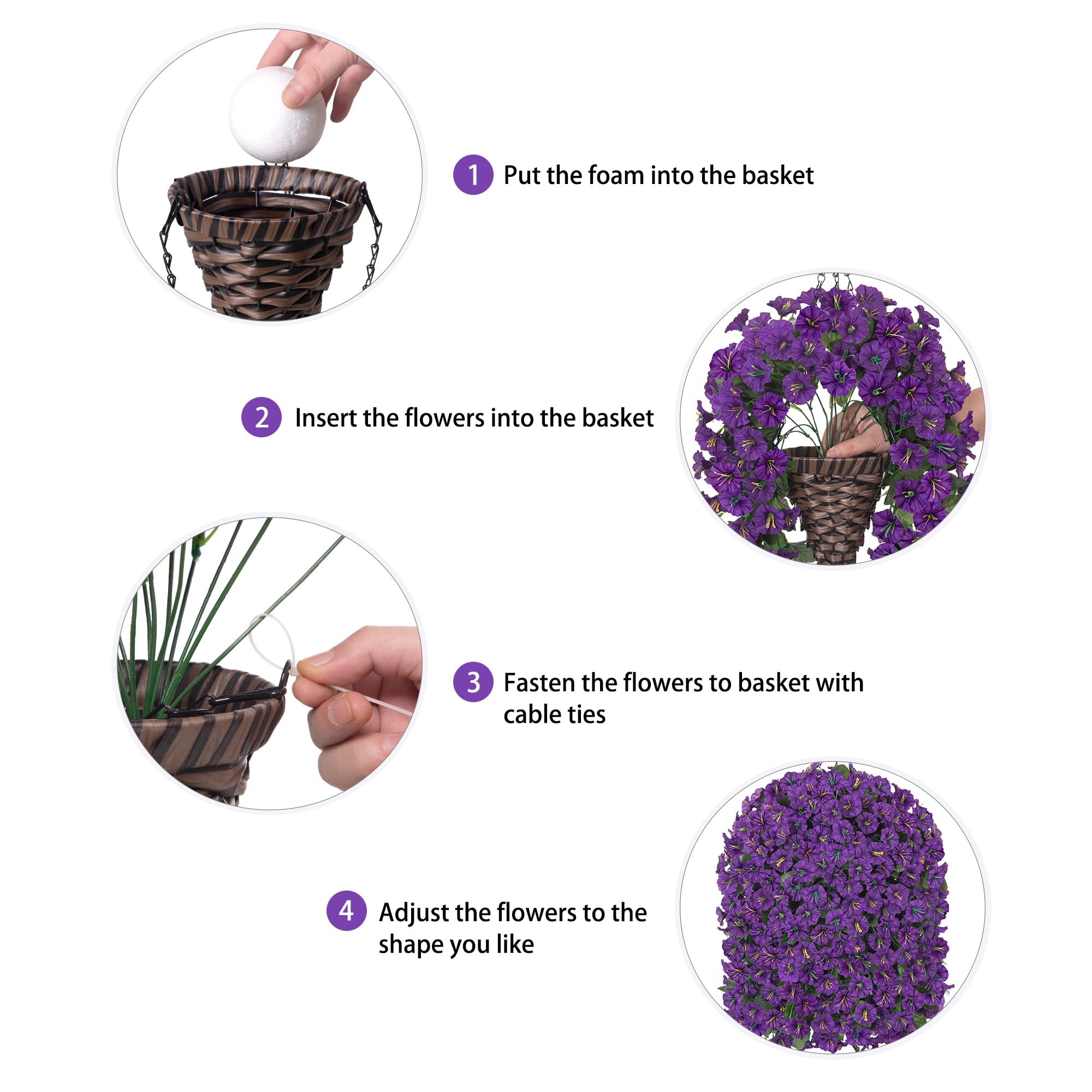 1 Put the foam into the basket

2 Insert the flowers into the basket

3 Fasten the flowers to basket with cable ties

4 Adjust the flowers to the shape you like