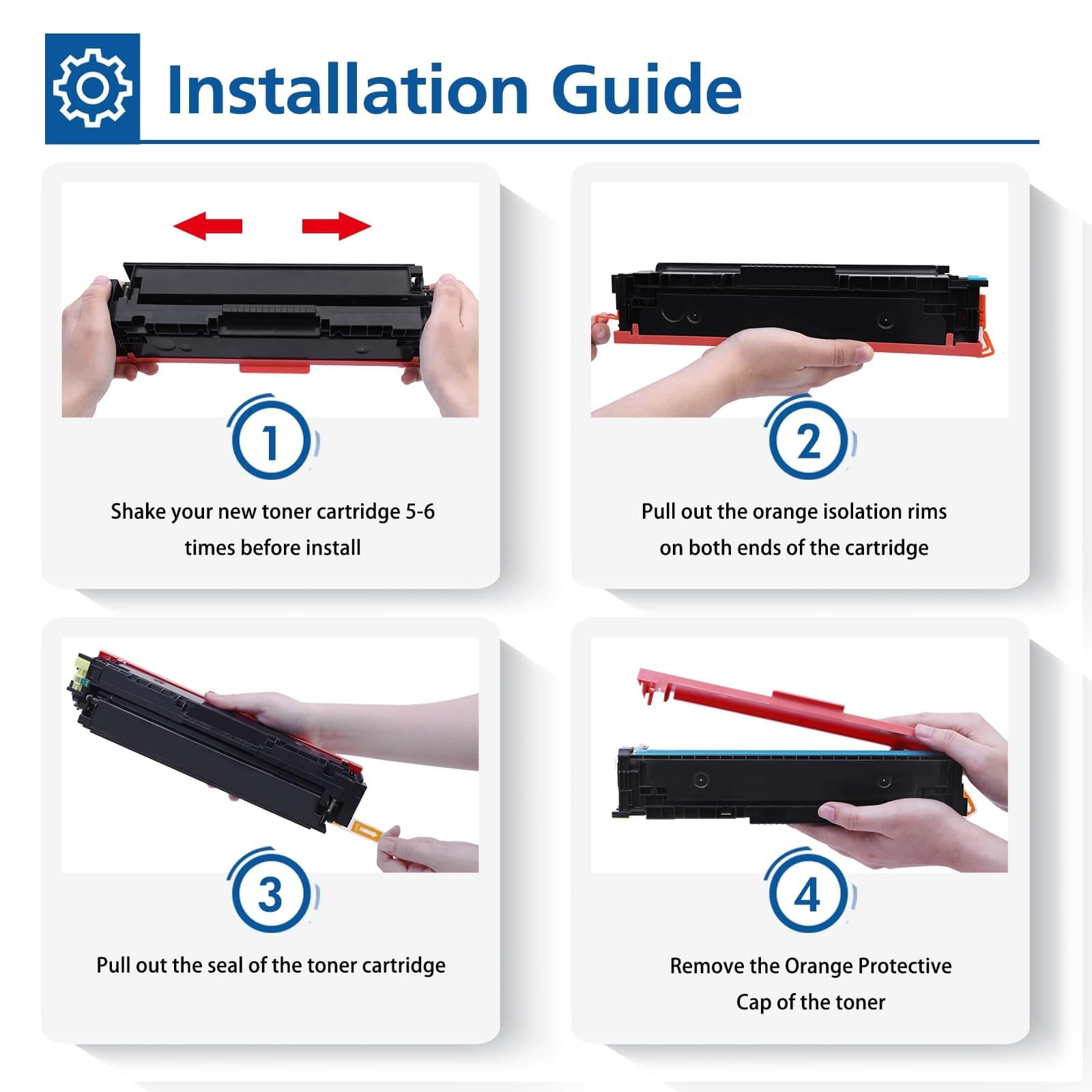 Installation Guide

1

Shake your new toner cartridge 5-6 times before install

2

Pull out the orange isolation rims on both ends of the cartridge

3

Pull out the seal of the toner cartridge

4

Remove the Orange Protective Cap of the toner