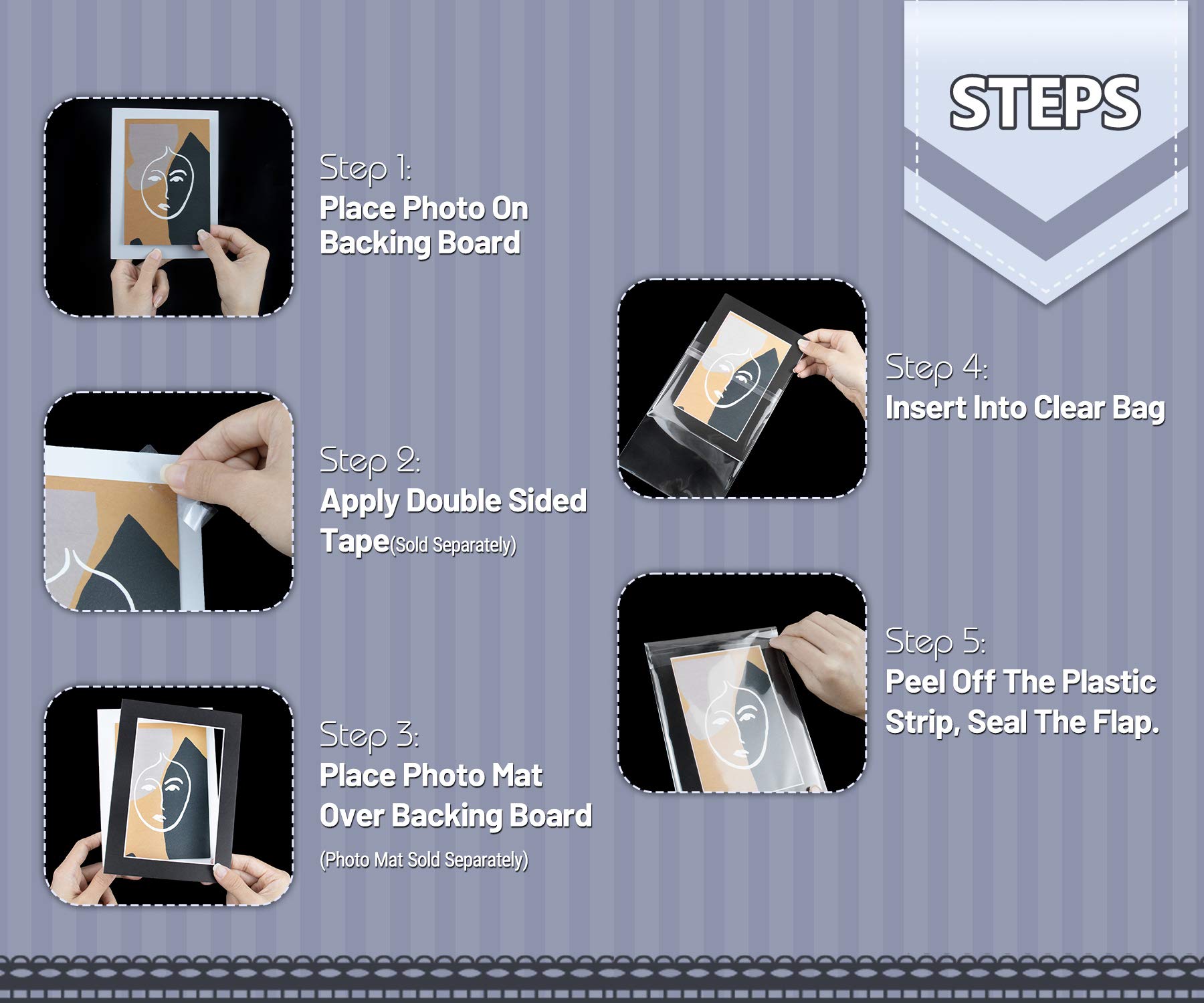 STEPS

Step 1:
Place Photo On Backing Board

Step 2:
Apply Double Sided Tape(Sold Separately)

Step 3:
Place Photo Mat Over Backing Board
(Photo Mat Sold Separately)

Step 4:
Insert Into Clear Bag

Step 5:
Peel Off The Plastic Strip, Seal The Flap.