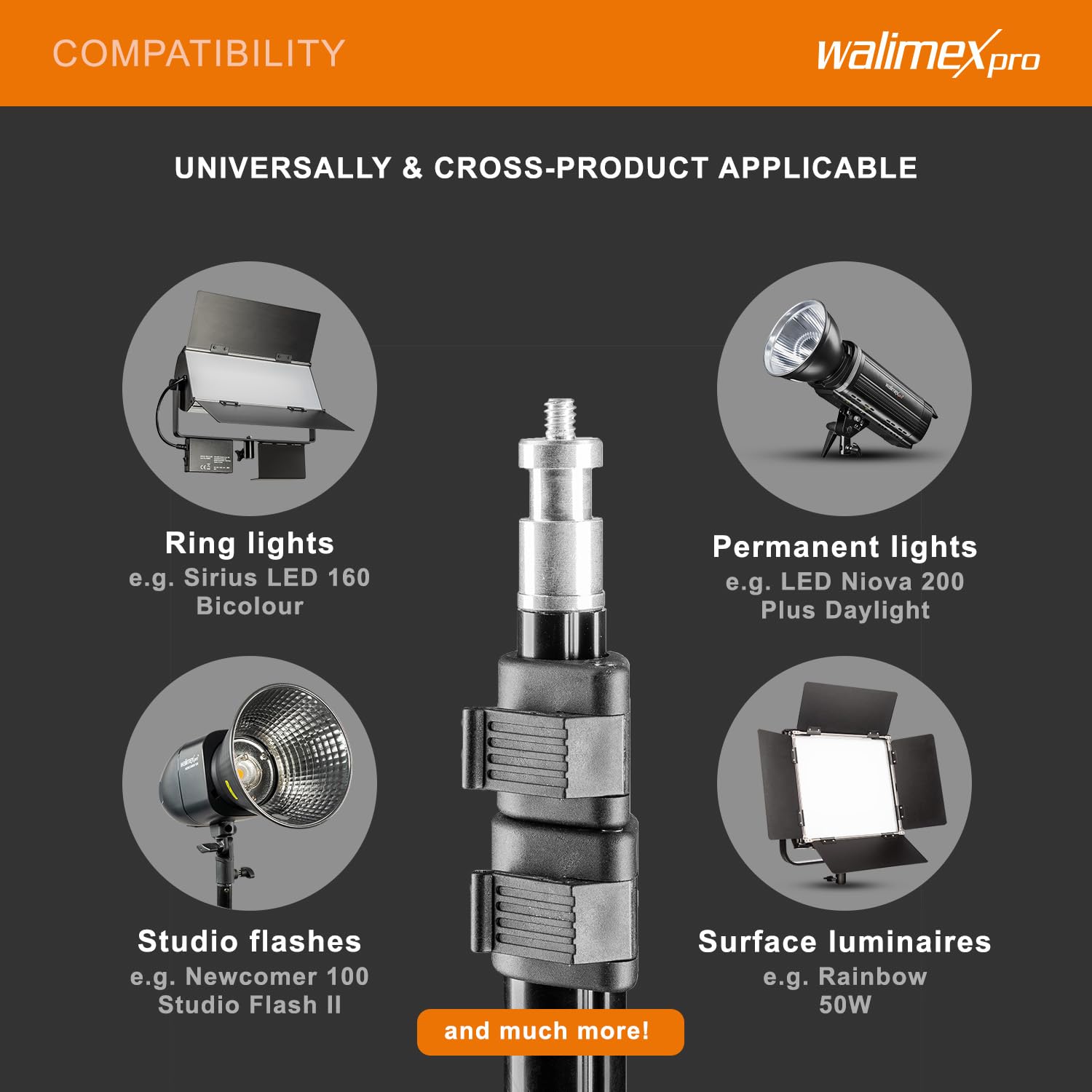 COMPATIBILITY

walimex pro

UNIVERSALLY & CROSS-PRODUCT APPLICABLE

Ring lights
e.g. Sirius LED 160 Bicolour

Permanent lights
e.g. LED Niova 200 Plus Daylight

Studio flashes
e.g. Newcomer 100 Studio Flash II

Surface luminaires
e.g. Rainbow 50W

and much more!