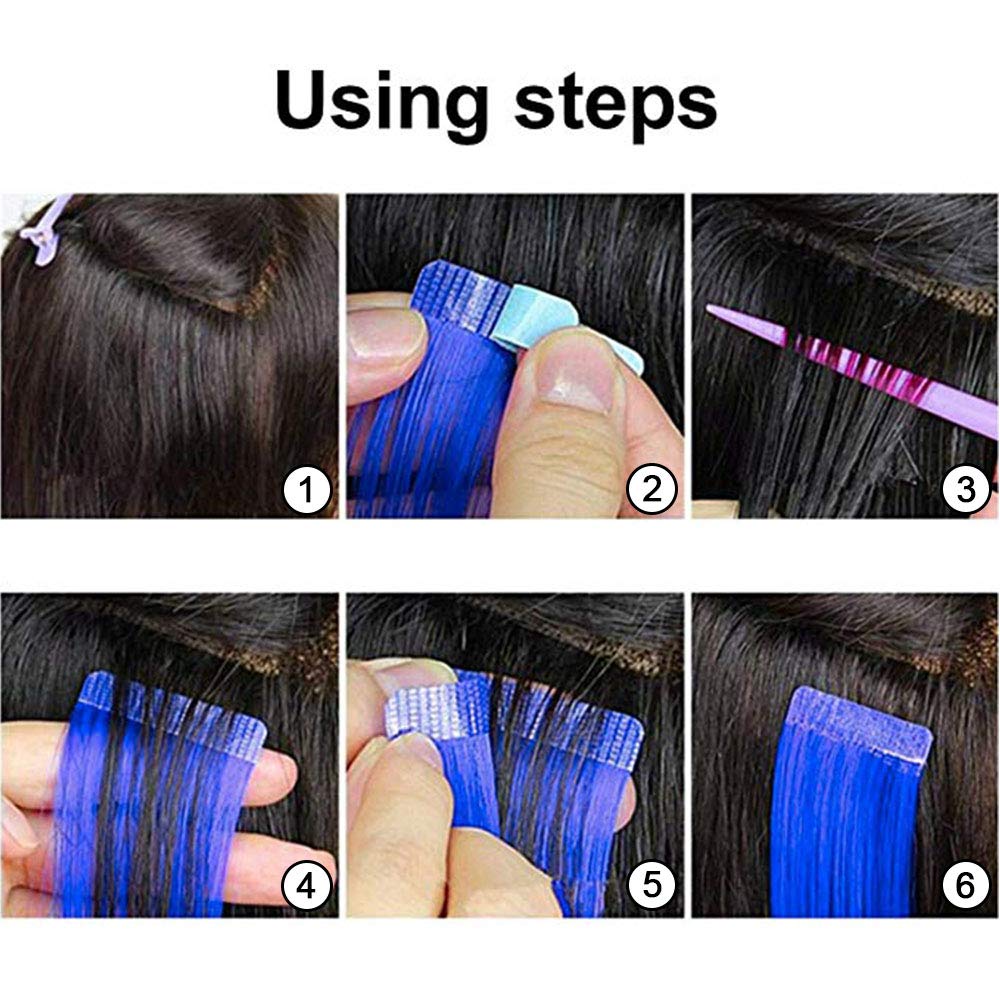 Using steps

1

2

3

4

5

6