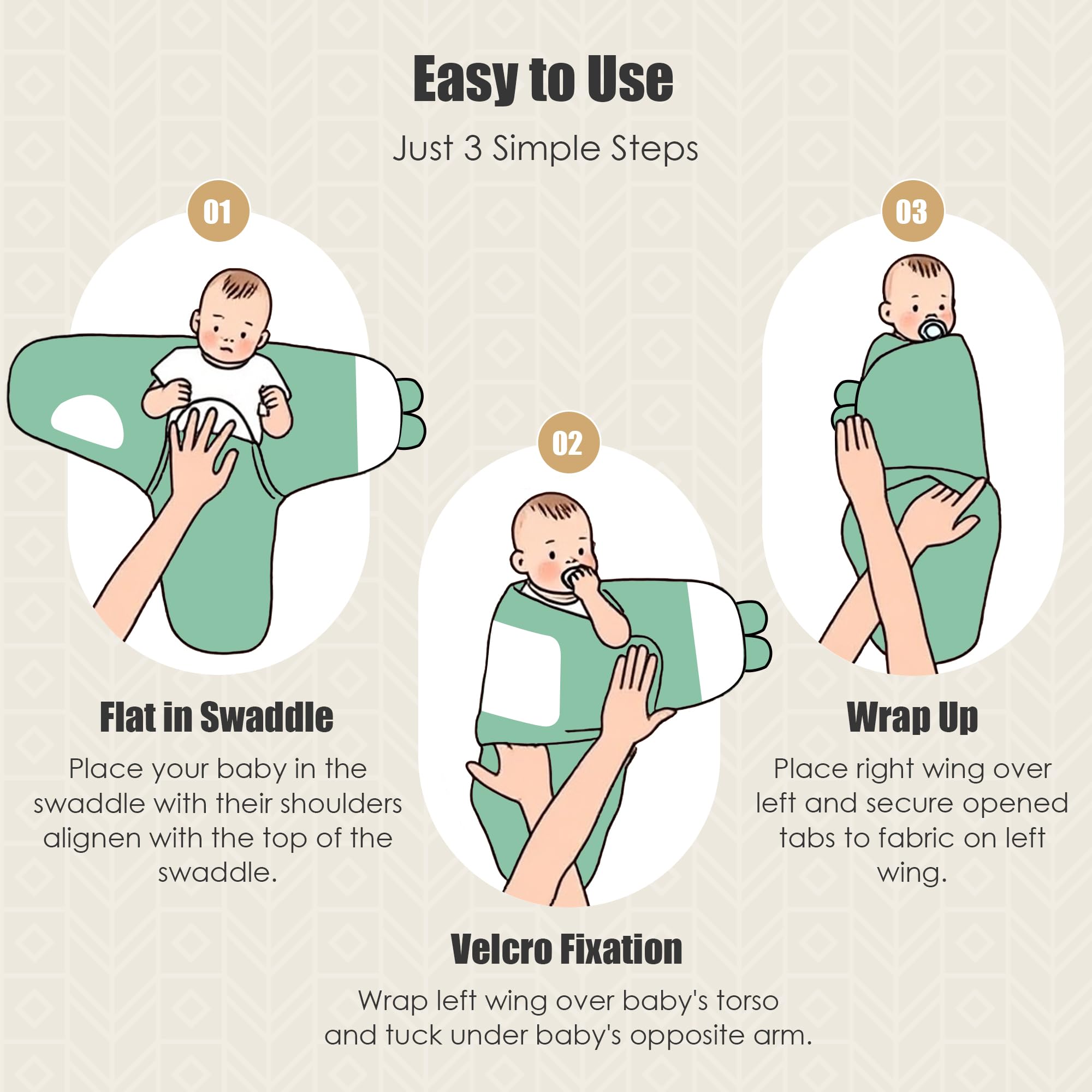 Easy to Use

Just 3 Simple Steps

01

Flat in Swaddle

Place your baby in the swaddle with their shoulders alignen with the top of the swaddle.

02

Velcro Fixation

Wrap left wing over baby's torso and tuck under baby's opposite arm.

03

Wrap Up

Place right wing over left and secure opened tabs to fabric on left wing.