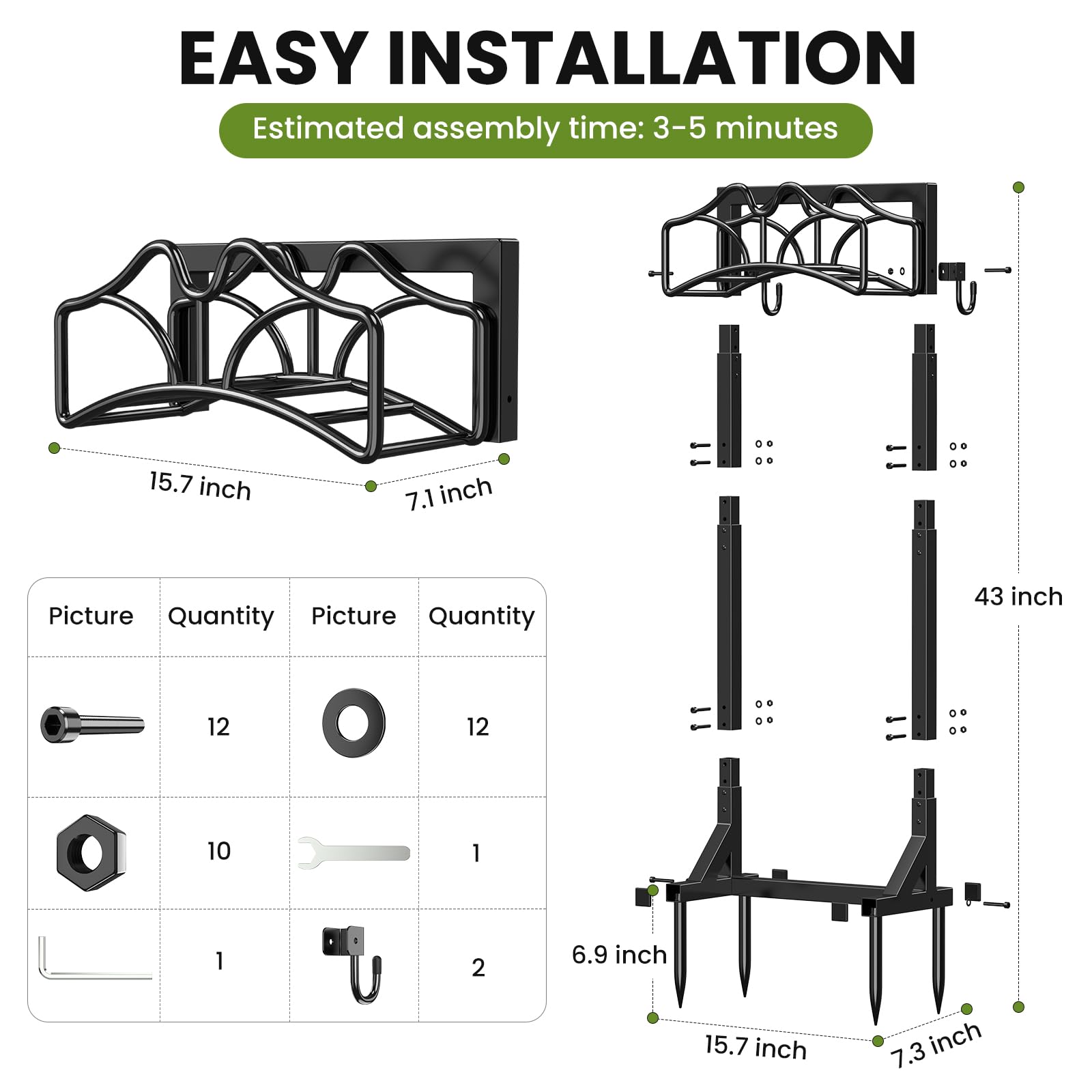 EASY INSTALLATION

Estimated assembly time: 3-5 minutes

15.7 inch

7.1 inch

| Picture | Quantity | Picture | Quantity |
|---|---|---|---|
| | 12 | | 12 |
| | 10 | | 1 |
| | 1 | | 2 |

43 inch

6.9 inch

15.7 inch

7.3 inch