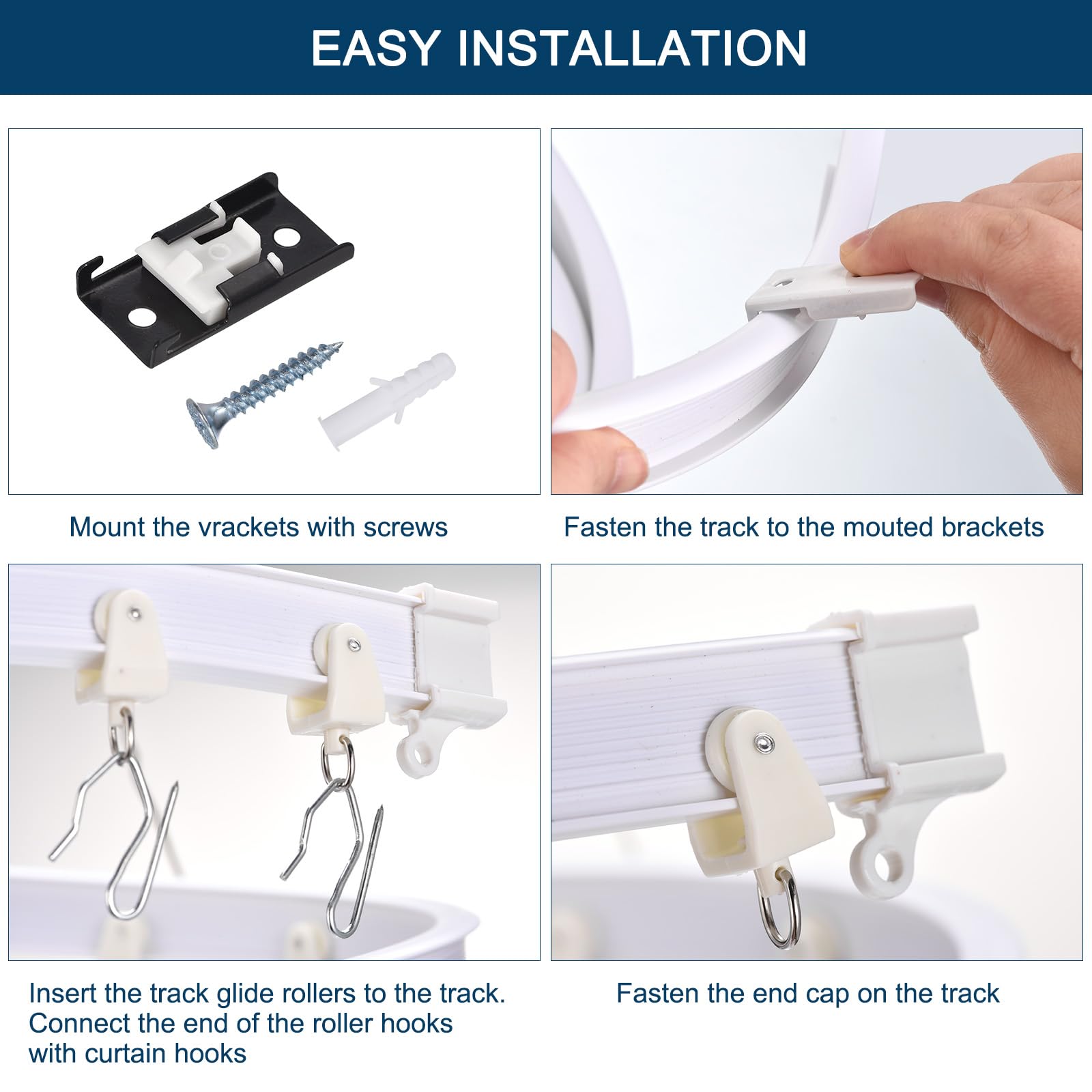 EASY INSTALLATION

Mount the vrackets with screws

Fasten the track to the mouted brackets

Insert the track glide rollers to the track.
Connect the end of the roller hooks with curtain hooks

Fasten the end cap on the track