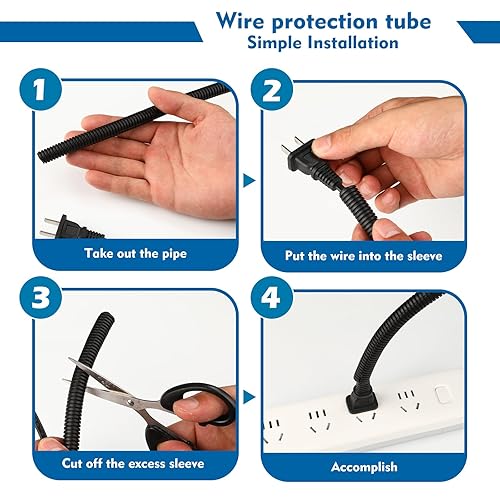 Wire protection tube
Simple Installation

1

Take out the pipe

2

Put the wire into the sleeve

3

Cut off the excess sleeve

4

Accomplish