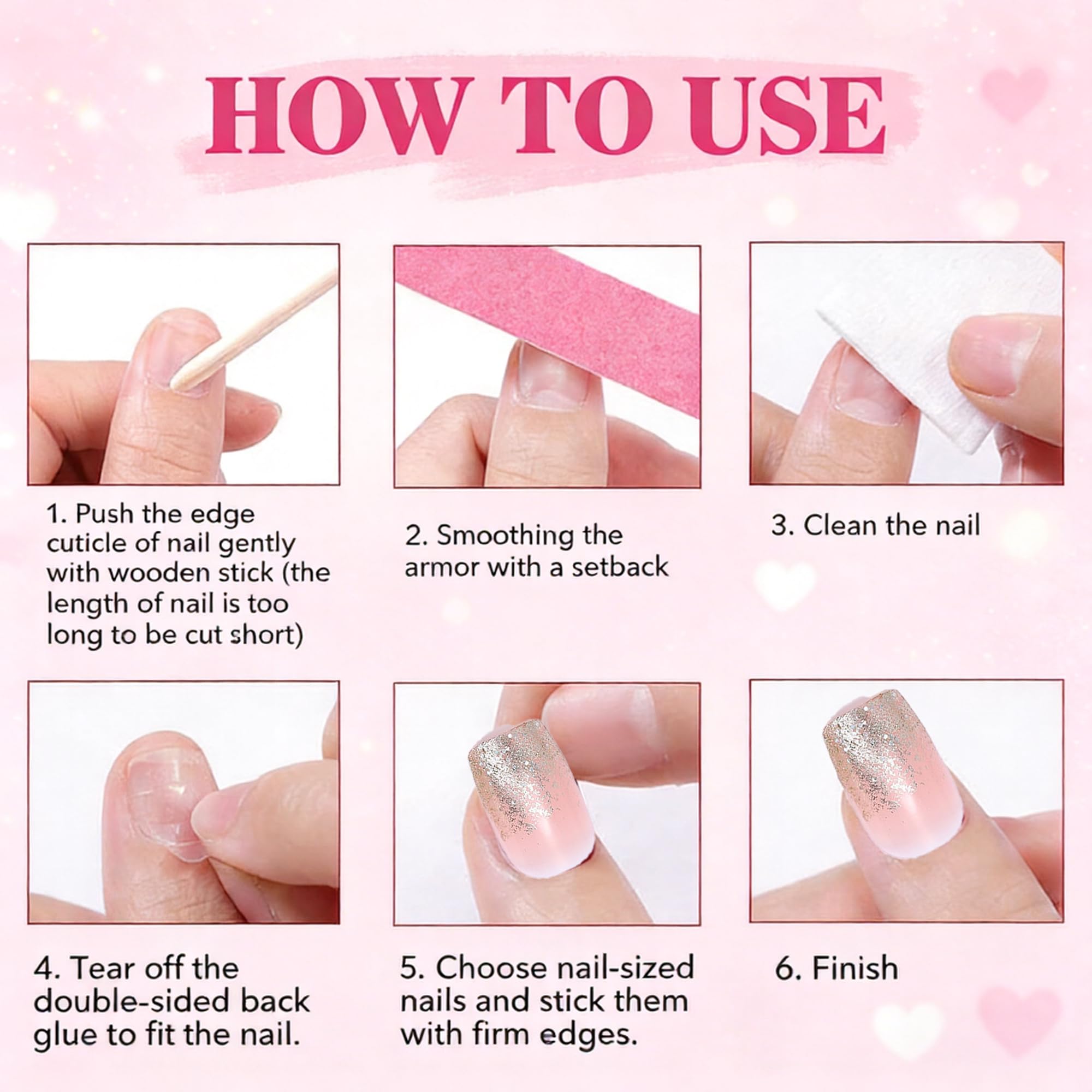 HOW TO USE

1. Push the edge cuticle of nail gently with wooden stick (the length of nail is too long to be cut short)

2. Smoothing the armor with a setback

3. Clean the nail

4. Tear off the double-sided back glue to fit the nail.

5. Choose nail-sized nails and stick them with firm edges.

6. Finish