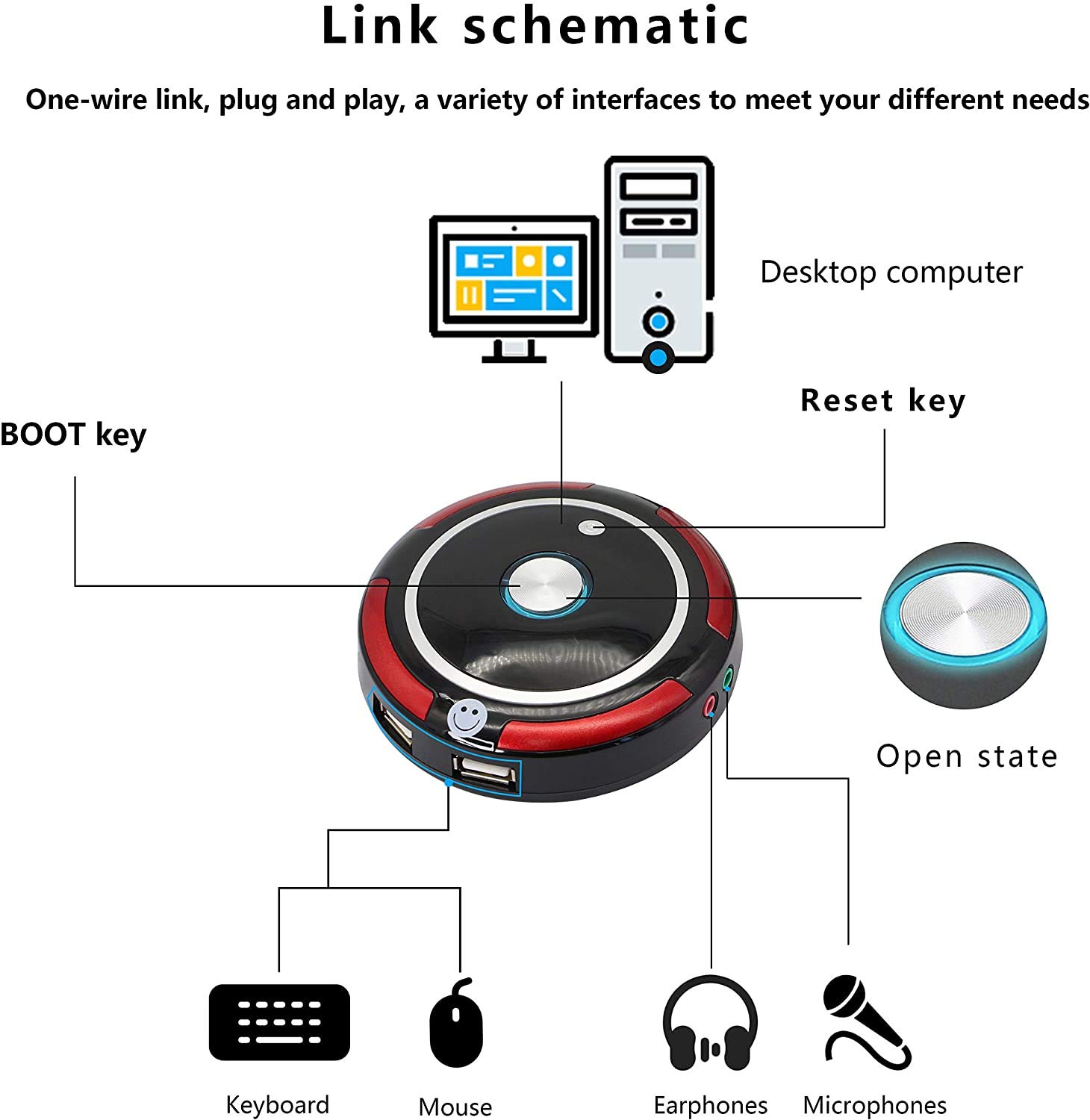 Link schematic

One-wire link, plug and play, a variety of interfaces to meet your different needs

Desktop computer

Reset key

BOOT key

Open state

Keyboard

Mouse

Earphones

Microphones